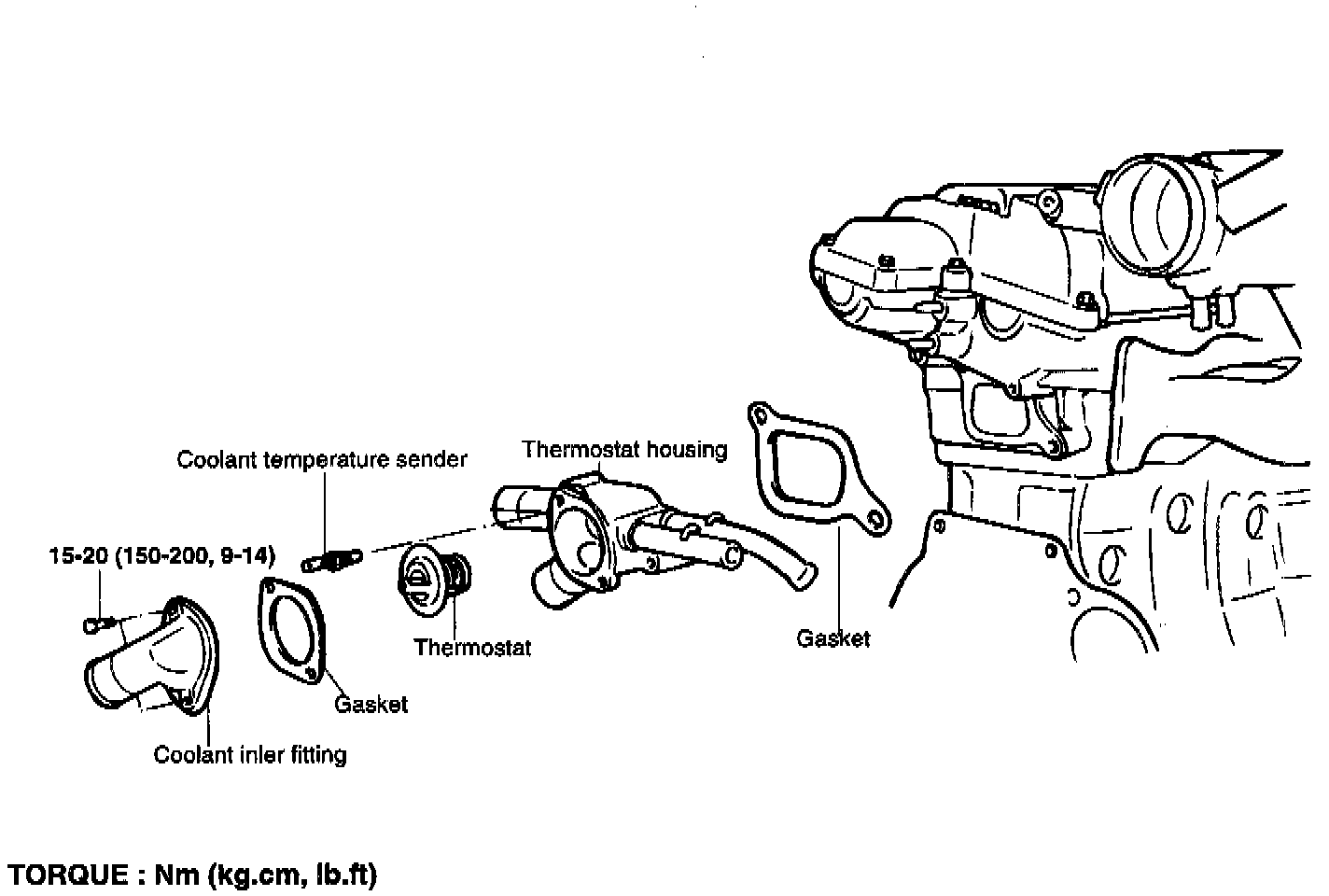 Coolant temperature sender

Thermostat housing

15-20 (150-200, 9-14)

Thermostat

Gasket

Gasket

Coolant inler fitting

TORQUE : Nm (kg.cm, lb.ft)