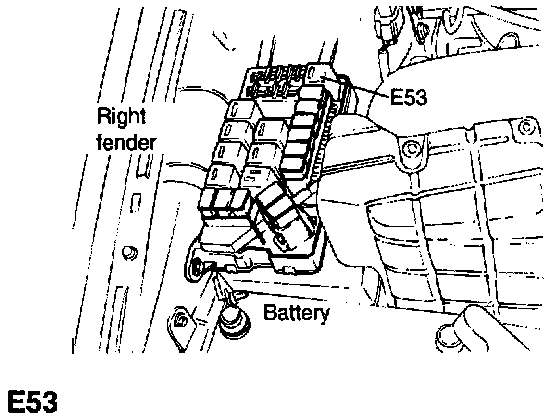 E53

Right fender

Battery

E53