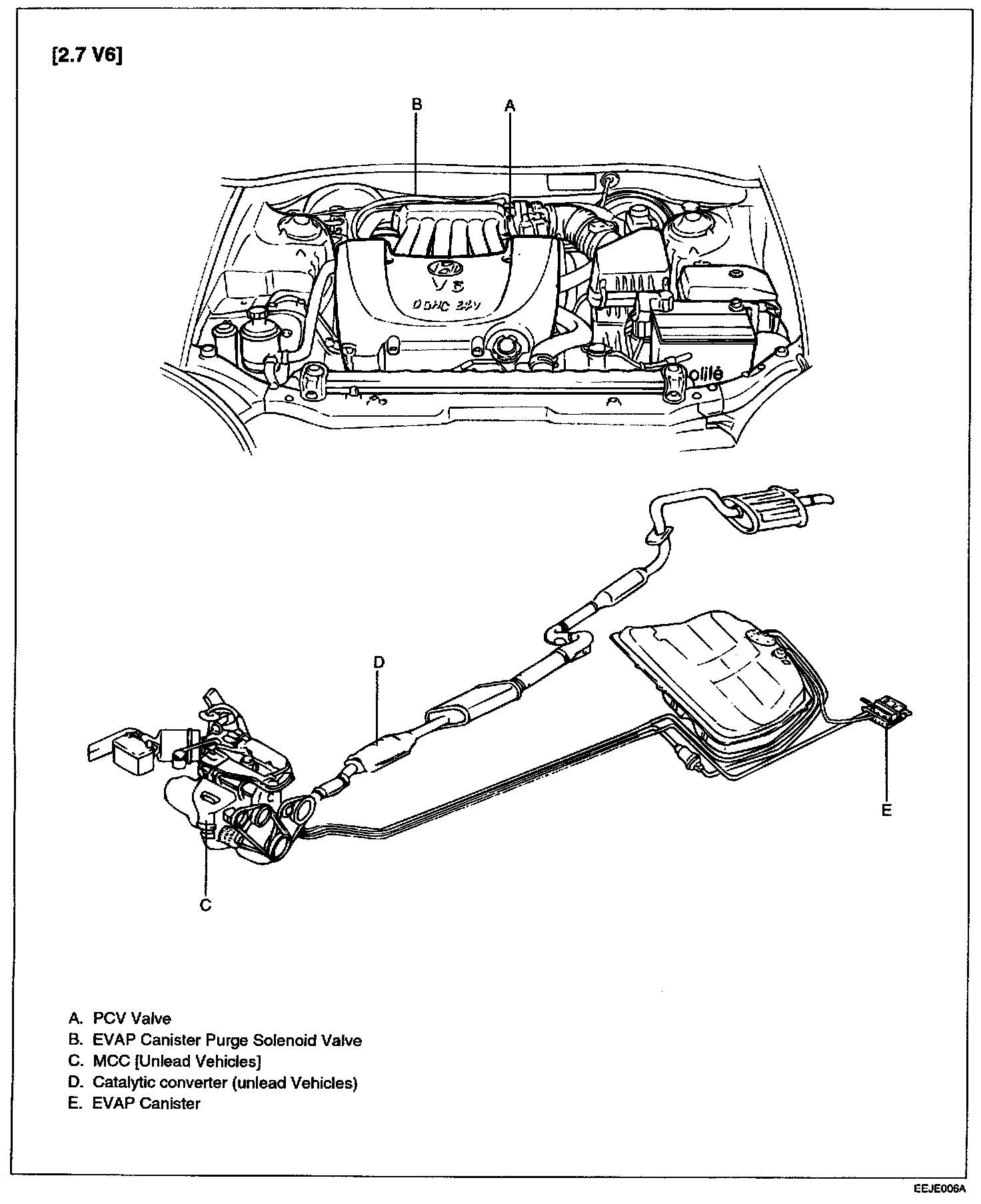 [2.7 V6]

B

A

V6

DOHC 24V

D

E

C

A. PCV Valve
B. EVAP Canister Purge Solenoid Valve
C. MCC [Unlead Vehicles]
D. Catalytic converter (unlead Vehicles)
E. EVAP Canister

EEJE006A