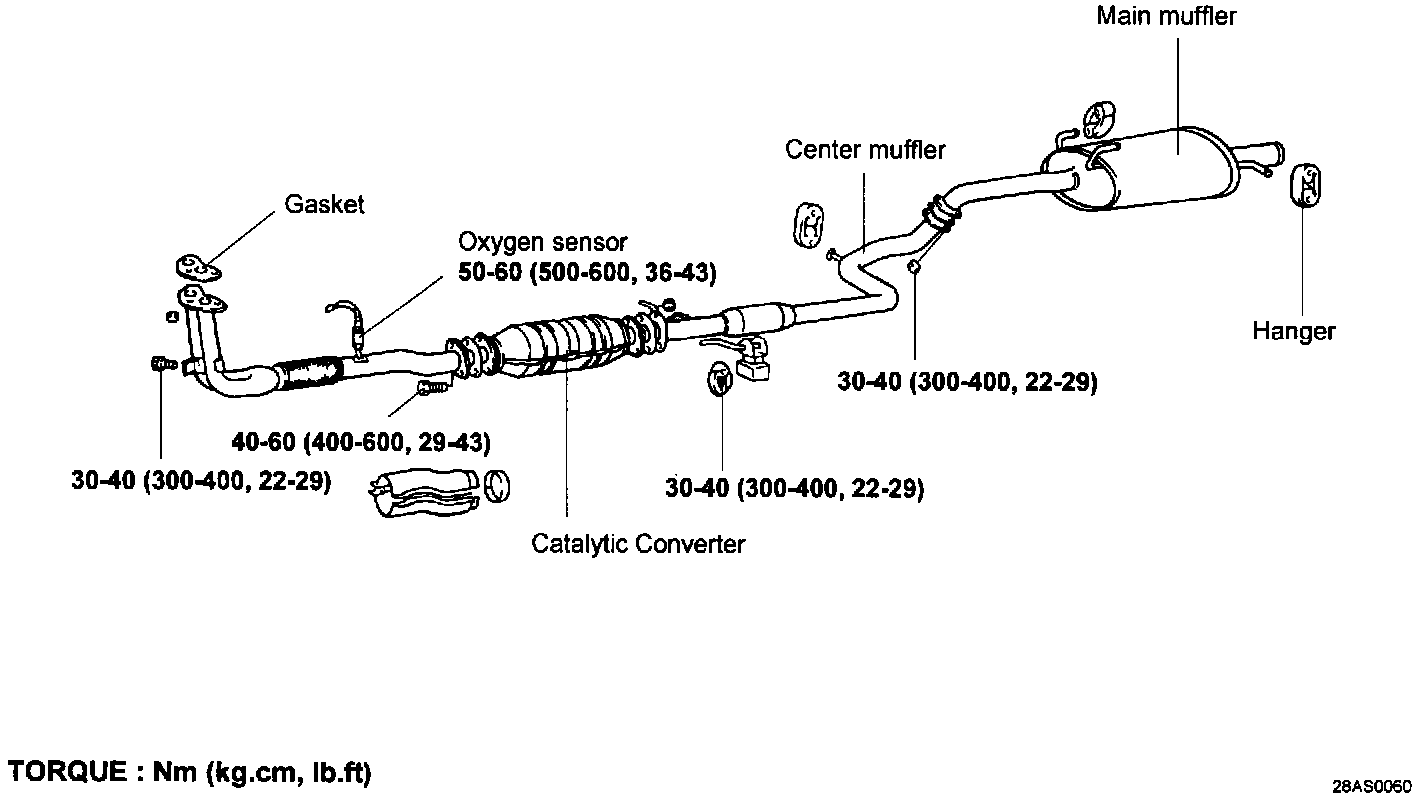 Main muffler

Center muffler

Gasket

Oxygen sensor
50-60 (500-600, 36-43)

Hanger

30-40 (300-400, 22-29)

40-60 (400-600, 29-43)

30-40 (300-400, 22-29)

30-40 (300-400, 22-29)

Catalytic Converter

TORQUE : Nm (kg.cm, lb.ft)

28AS0060