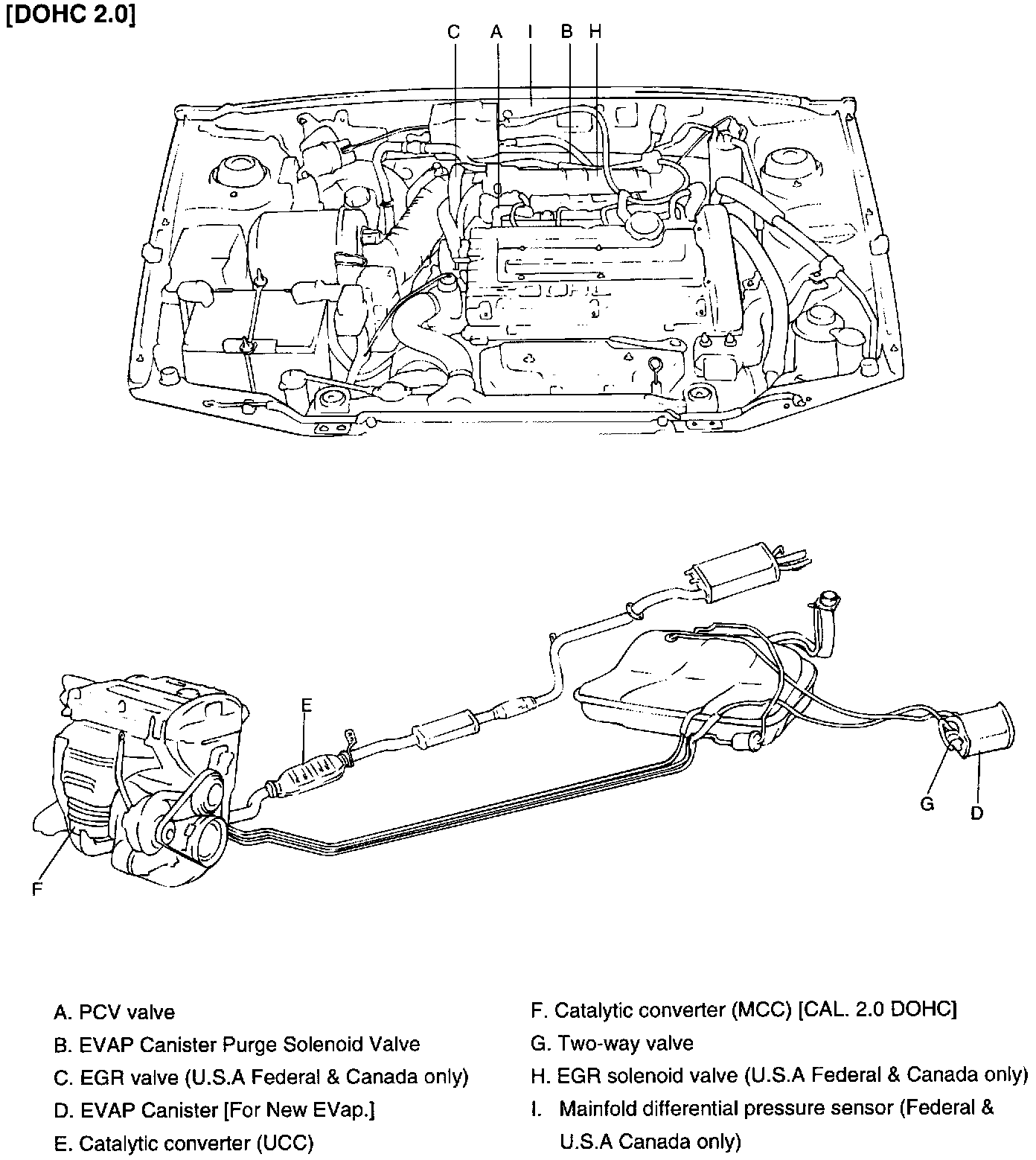 [DOHC 2.0]

C A I B H

E

G D

F

A. PCV valve
B. EVAP Canister Purge Solenoid Valve
C. EGR valve (U.S.A Federal & Canada only)
D. EVAP Canister [For New EVap.]
E. Catalytic converter (UCC)

F. Catalytic converter (MCC) [CAL. 2.0 DOHC]
G. Two-way valve
H. EGR solenoid valve (U.S.A Federal & Canada only)
I. Mainfold differential pressure sensor (Federal & U.S.A Canada only)