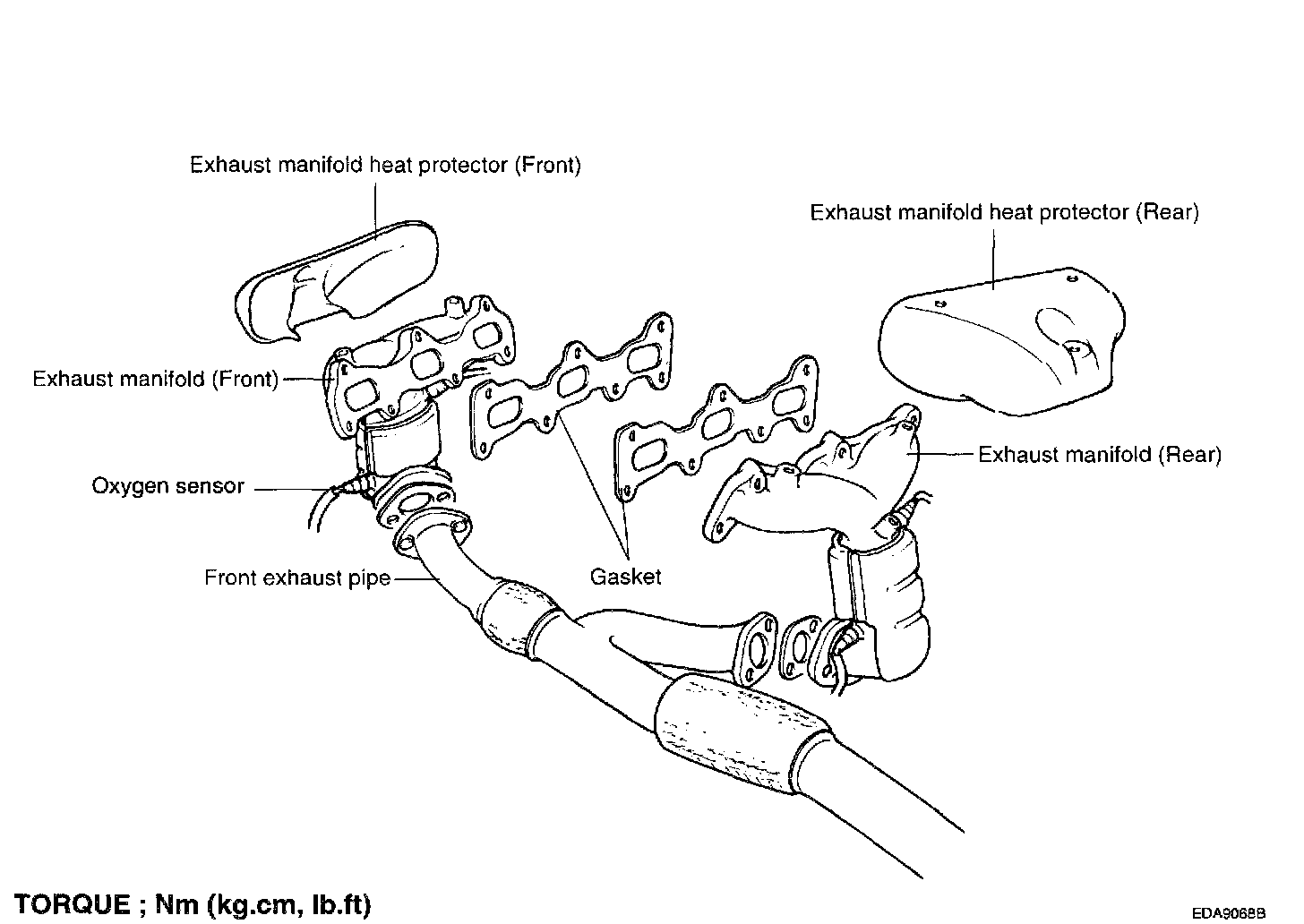 Exhaust manifold heat protector (Front)

Exhaust manifold heat protector (Rear)

Exhaust manifold (Front)

Exhaust manifold (Rear)

Oxygen sensor

Front exhaust pipe

Gasket

TORQUE ; Nm (kg.cm, lb.ft)

EDA9068B