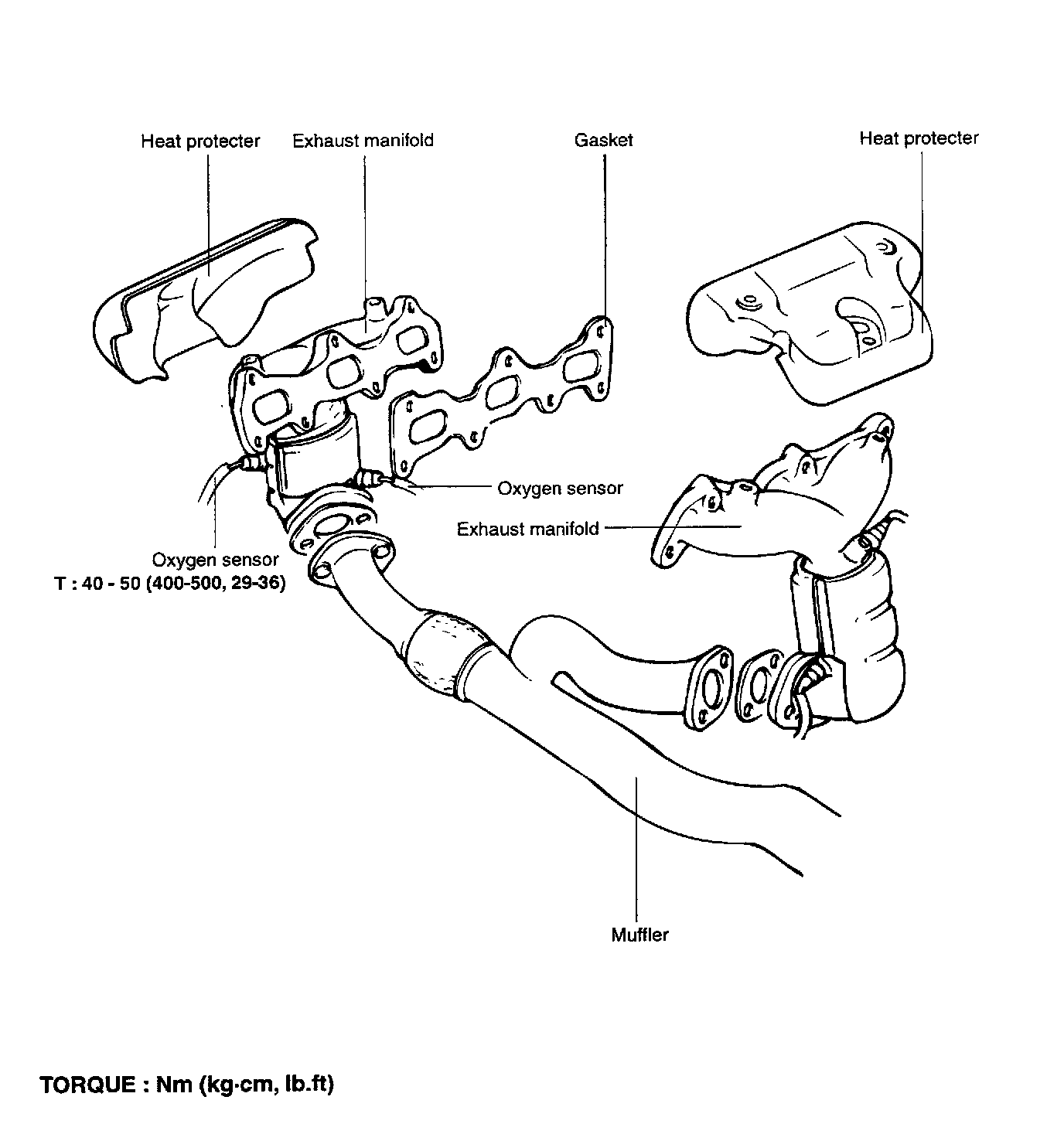 Heat protecter

Exhaust manifold

Gasket

Heat protecter

Oxygen sensor

Exhaust manifold

Oxygen sensor
T : 40 - 50 (400-500, 29-36)

Muffler

TORQUE : Nm (kg·cm, lb.ft)