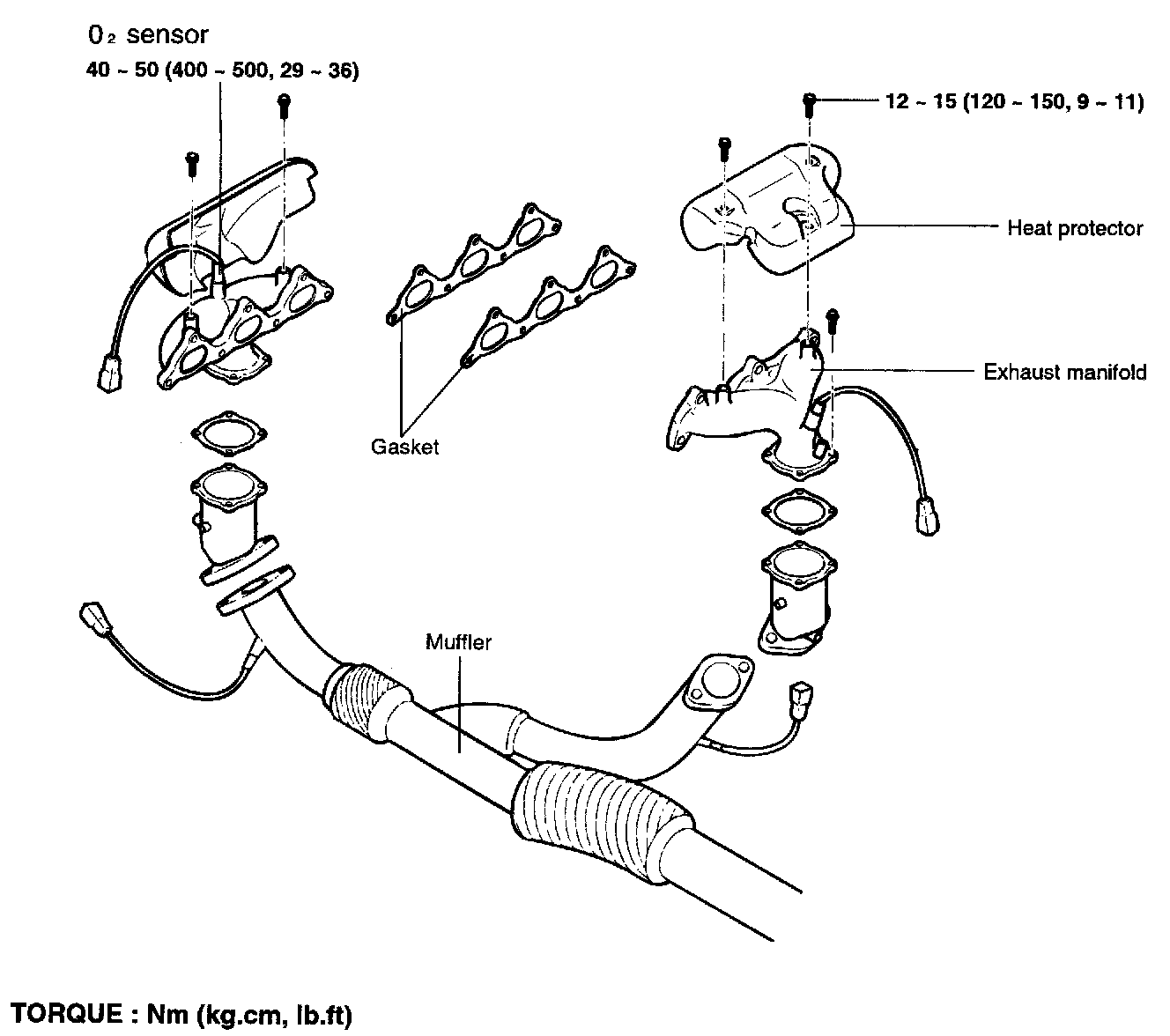 $0_2$ sensor
40 ~ 50 (400 ~ 500, 29 ~ 36)

12 ~ 15 (120 ~ 150, 9 ~ 11)

Heat protector

Exhaust manifold

Gasket

Muffler

TORQUE : Nm (kg.cm, lb.ft)