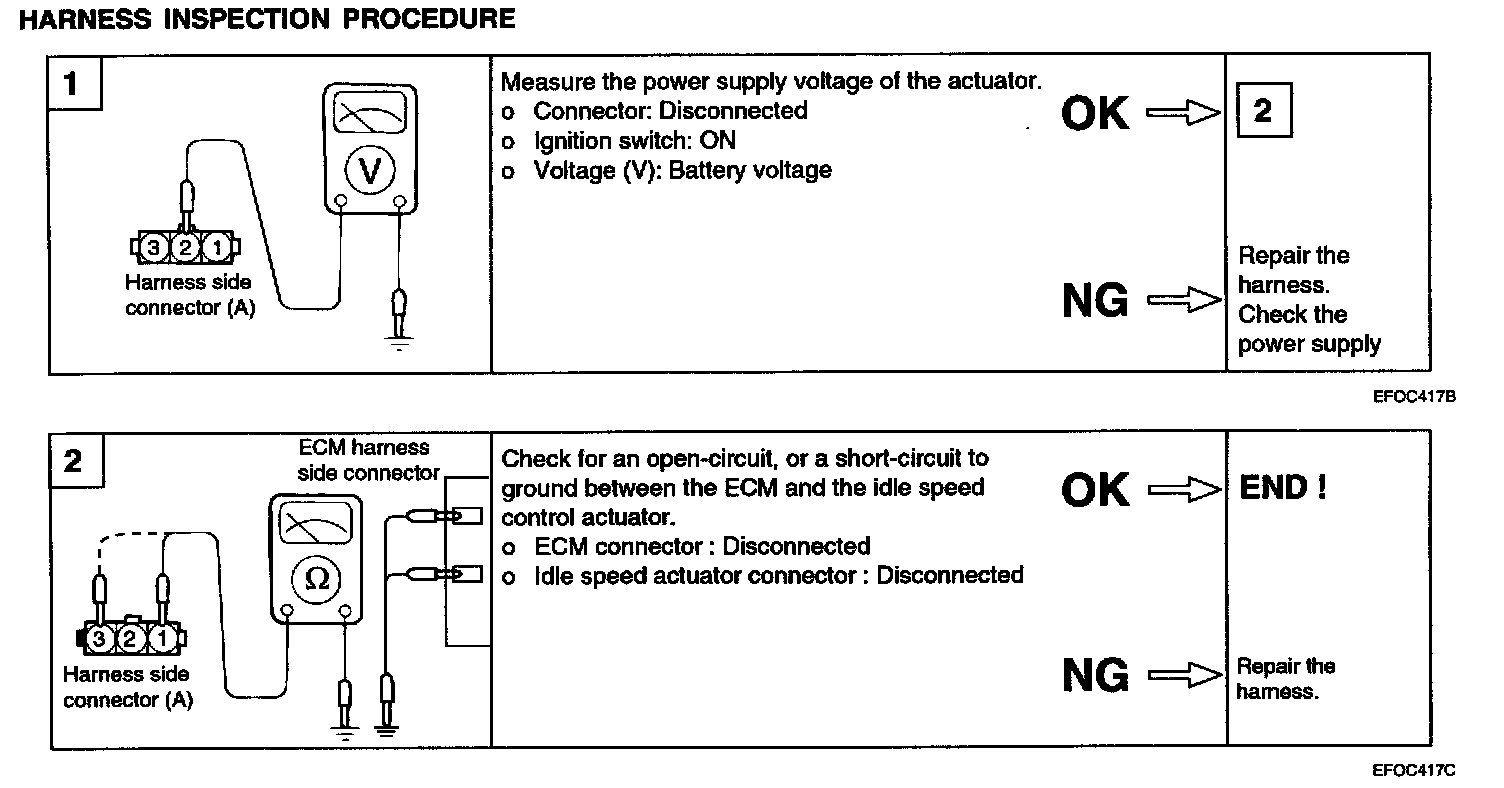 HARNESS INSPECTION PROCEDURE

1

V

3 2 1

Harness side connector (A)

Measure the power supply voltage of the actuator.
o Connector: Disconnected
o Ignition switch: ON
o Voltage (V): Battery voltage

OK

2

NG

Repair the harness. Check the power supply

EFOC417B

2

ECM harness side connector

Ω

3 2 1

Harness side connector (A)

Check for an open-circuit, or a short-circuit to ground between the ECM and the idle speed control actuator.
o ECM connector : Disconnected
o Idle speed actuator connector : Disconnected

OK

END !

NG

Repair the harness.

EFOC417C