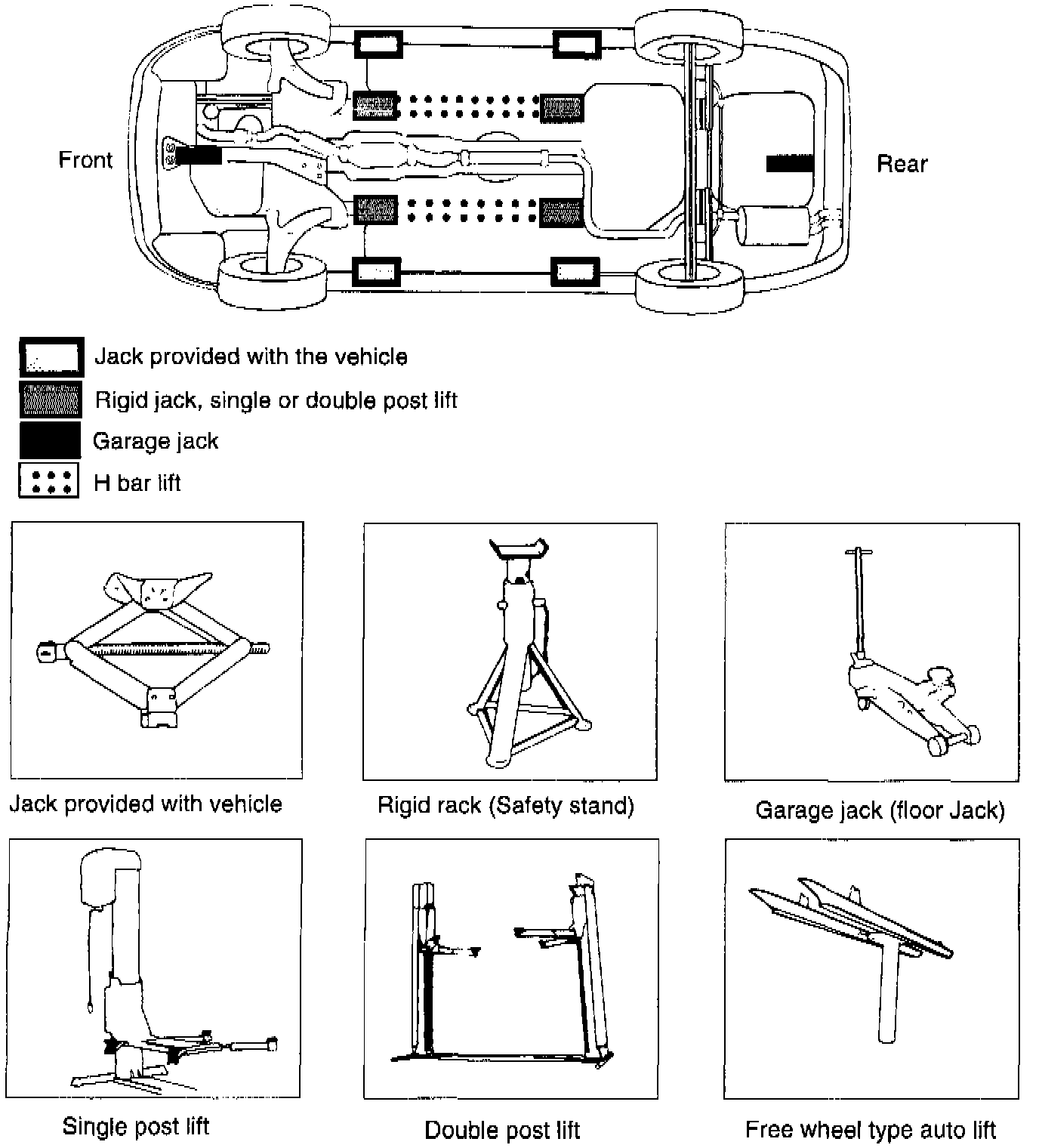 Front

Rear

Jack provided with the vehicle

Rigid jack, single or double post lift

Garage jack

H bar lift

Jack provided with vehicle

Rigid rack (Safety stand)

Garage jack (floor Jack)

Single post lift

Double post lift

Free wheel type auto lift