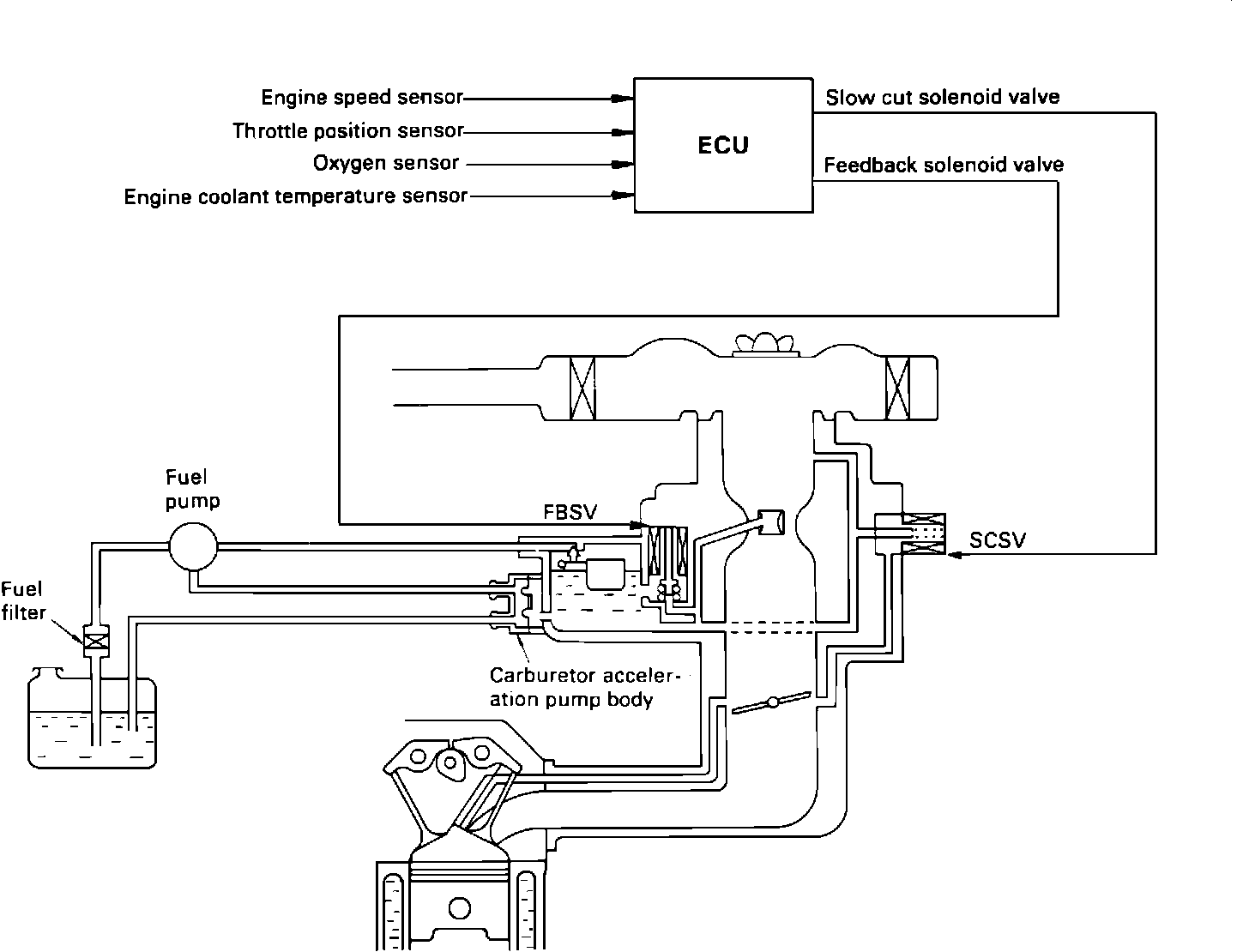 Engine speed sensor
Throttle position sensor
Oxygen sensor
Engine coolant temperature sensor

ECU

Slow cut solenoid valve
Feedback solenoid valve

Fuel pump

FBSV

SCSV

Fuel filter

Carburetor acceleration pump body