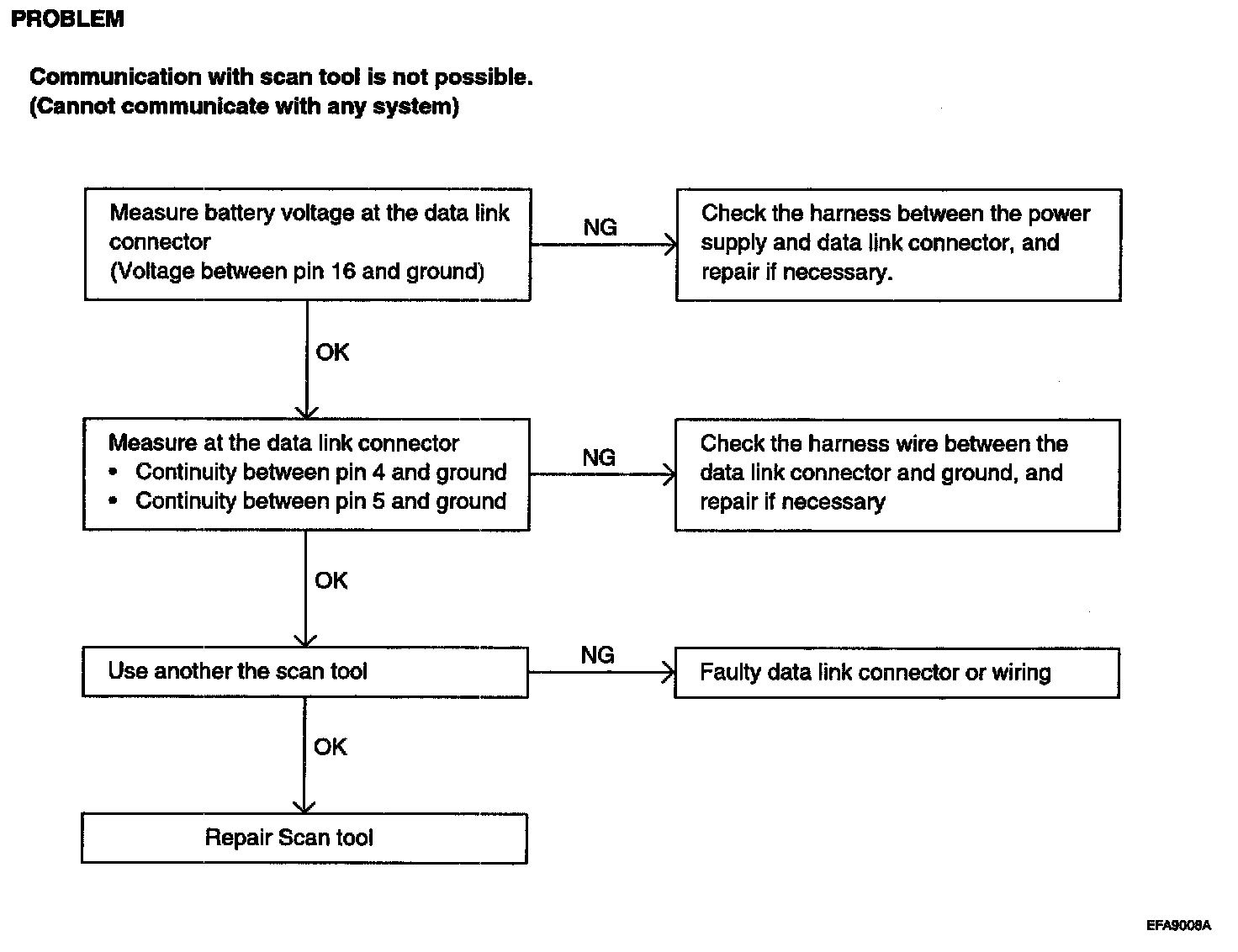 PROBLEM

Communication with scan tool is not possible.
(Cannot communicate with any system)

Measure battery voltage at the data link connector
(Voltage between pin 16 and ground)

NG

Check the harness between the power supply and data link connector, and repair if necessary.

OK

Measure at the data link connector
• Continuity between pin 4 and ground
• Continuity between pin 5 and ground

NG

Check the harness wire between the data link connector and ground, and repair if necessary

OK

Use another the scan tool

NG

Faulty data link connector or wiring

OK

Repair Scan tool

EFA9008A