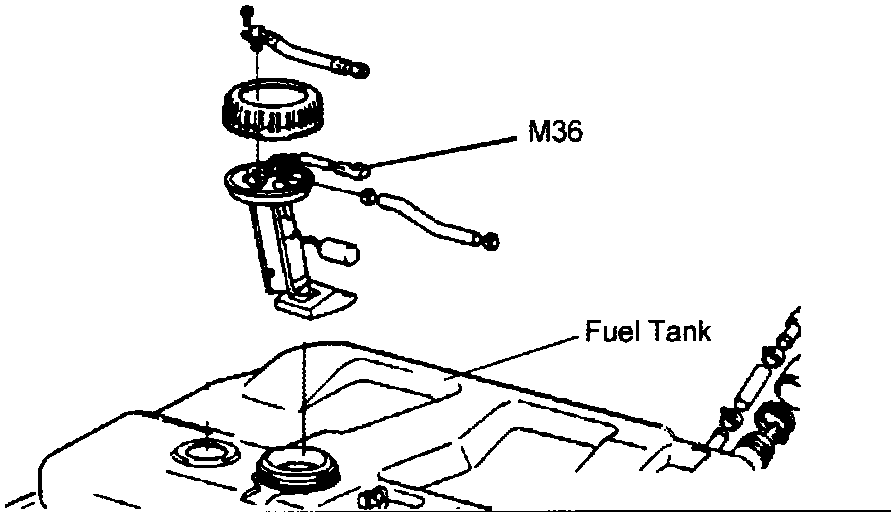 M36

Fuel Tank