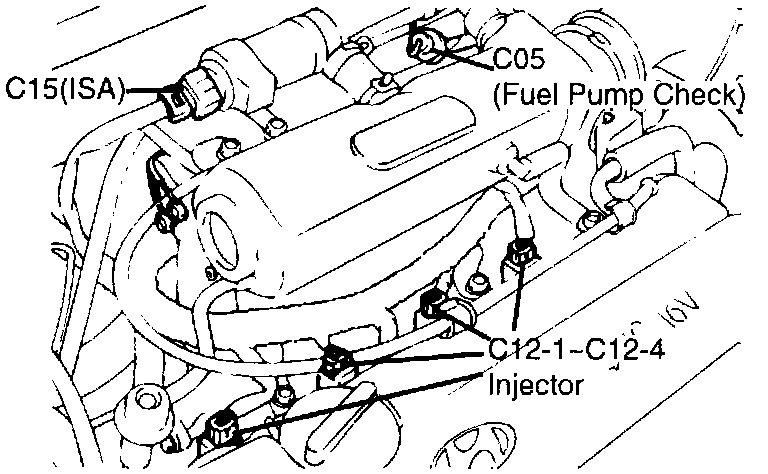 C15(ISA)

C05
(Fuel Pump Check)

16V

C12-1~C12-4
Injector