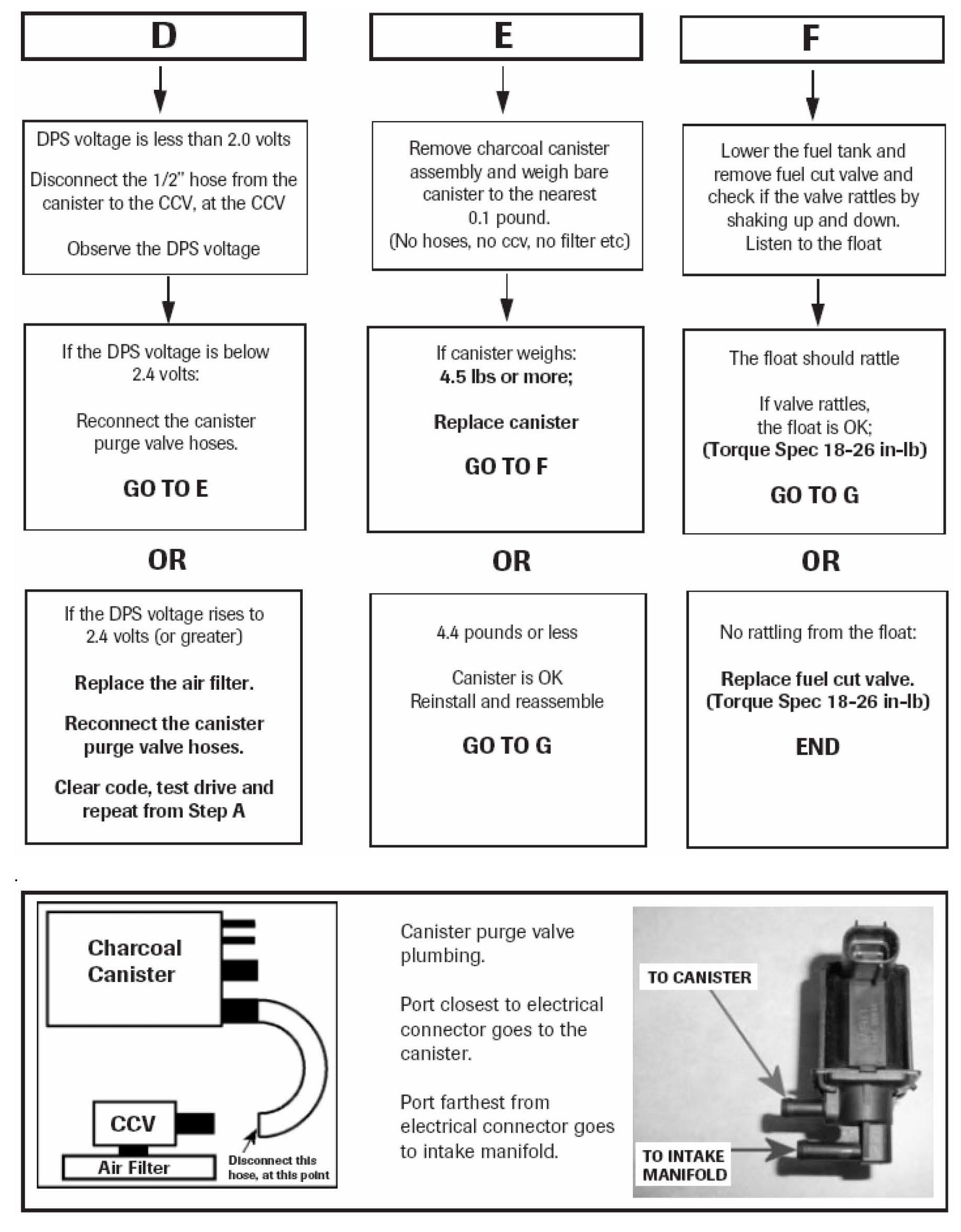 D

DPS voltage is less than 2.0 volts

Disconnect the 1/2" hose from the canister to the CCV, at the CCV

Observe the DPS voltage

If the DPS voltage is below 2.4 volts:

Reconnect the canister purge valve hoses.

GO TO E

OR

If the DPS voltage rises to 2.4 volts (or greater)

Replace the air filter.

Reconnect the canister purge valve hoses.

Clear code, test drive and repeat from Step A

E

Remove charcoal canister assembly and weigh bare canister to the nearest 0.1 pound. (No hoses, no ccv, no filter etc)

If canister weighs: 4.5 lbs or more;

Replace canister

GO TO F

OR

4.4 pounds or less

Canister is OK Reinstall and reassemble

GO TO G

F

Lower the fuel tank and remove fuel cut valve and check if the valve rattles by shaking up and down. Listen to the float

The float should rattle

If valve rattles, the float is OK; (Torque Spec 18-26 in-lb)

GO TO G

OR

No rattling from the float:

Replace fuel cut valve. (Torque Spec 18-26 in-lb)

END

Charcoal Canister

CCV

Air Filter

Disconnect this hose, at this point

Canister purge valve plumbing.

Port closest to electrical connector goes to the canister.

Port farthest from electrical connector goes to intake manifold.

TO CANISTER

TO INTAKE MANIFOLD