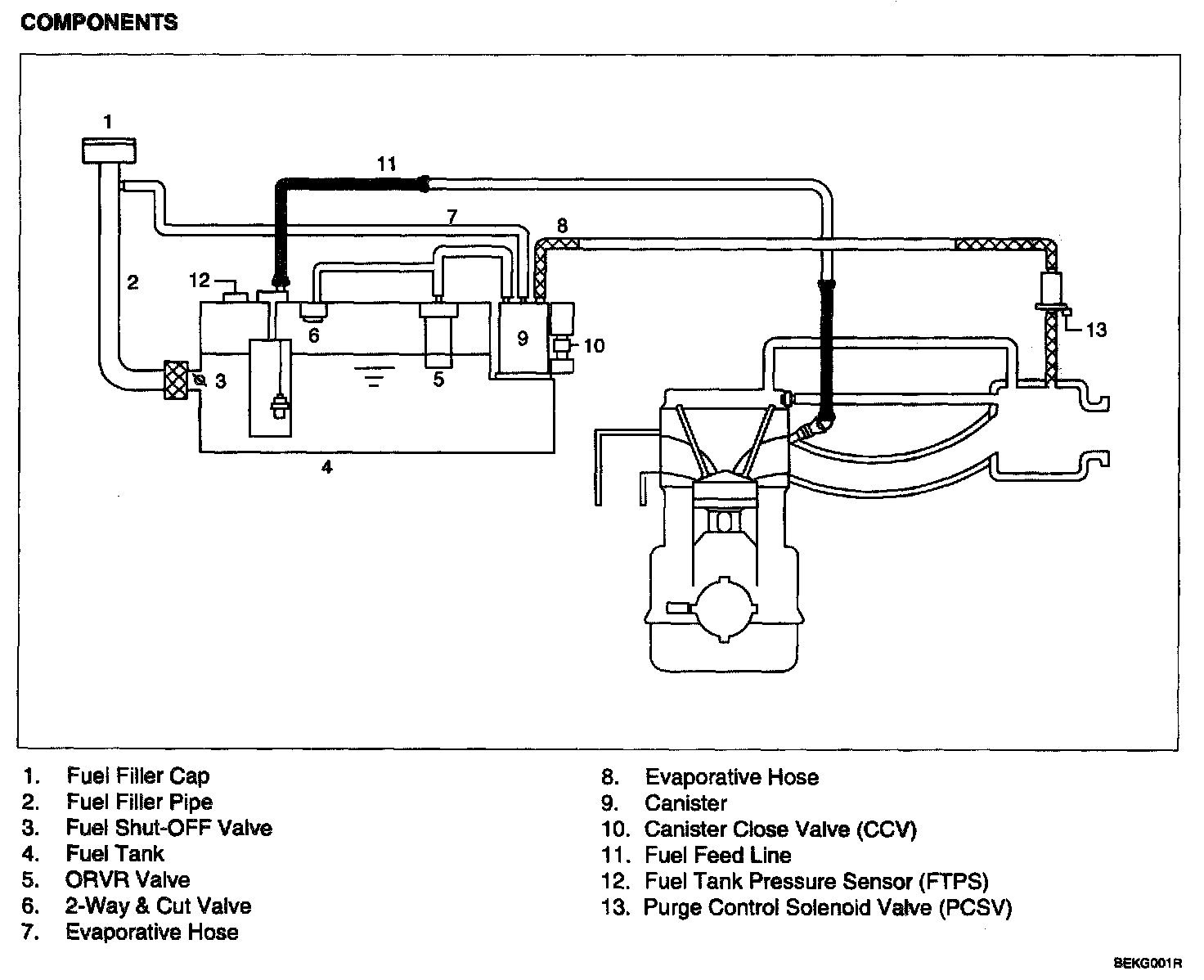 COMPONENTS

1
11
7
8
2
12
6
9
10
13
3
5
4

1. Fuel Filler Cap
2. Fuel Filler Pipe
3. Fuel Shut-OFF Valve
4. Fuel Tank
5. ORVR Valve
6. 2-Way & Cut Valve
7. Evaporative Hose

8. Evaporative Hose
9. Canister
10. Canister Close Valve (CCV)
11. Fuel Feed Line
12. Fuel Tank Pressure Sensor (FTPS)
13. Purge Control Solenoid Valve (PCSV)

BEKG001R