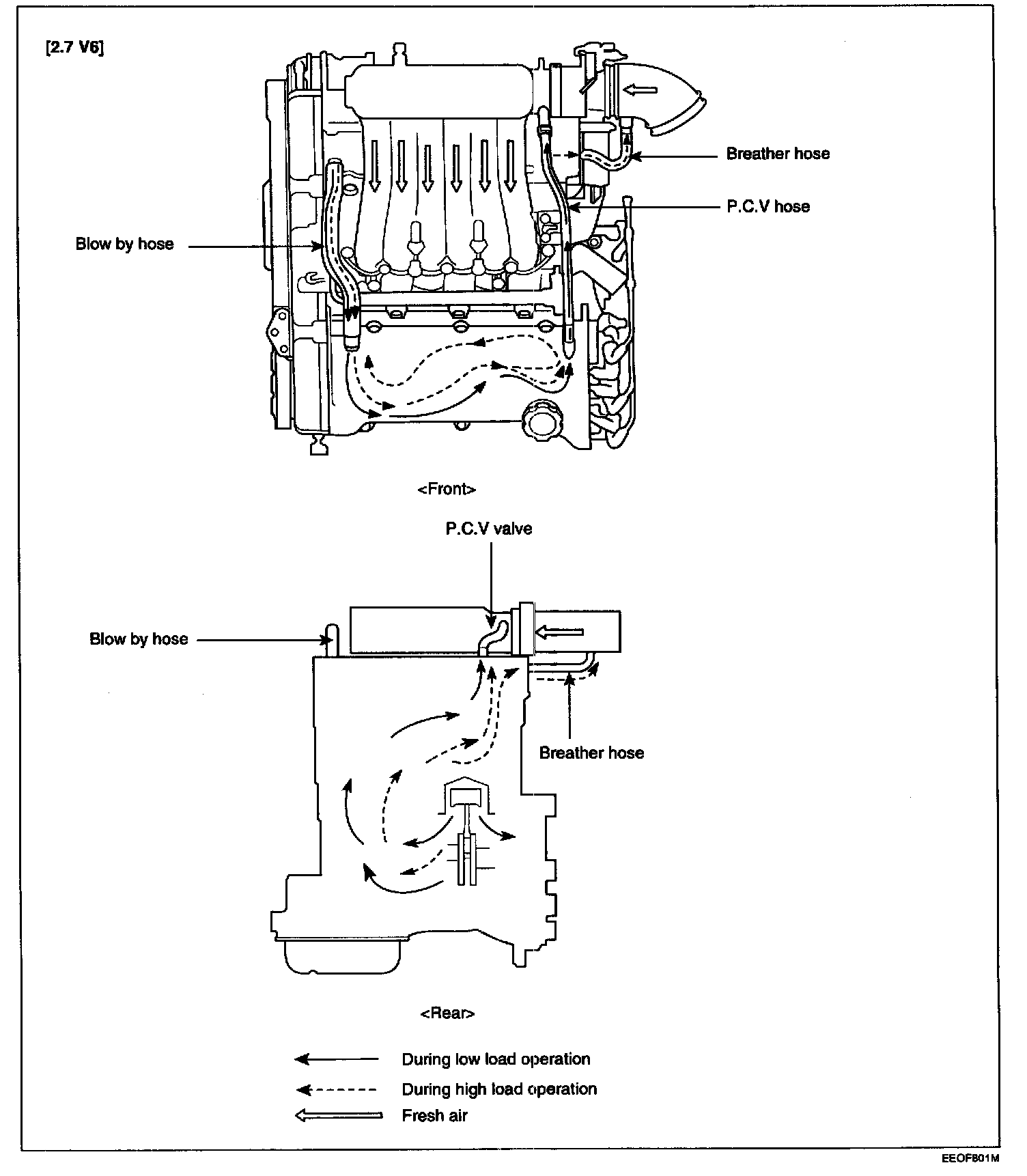 [2.7 V6]

Breather hose

P.C.V hose

Blow by hose

<Front>

P.C.V valve

Blow by hose

Breather hose

<Rear>

During low load operation

During high load operation

Fresh air

EEOF801M