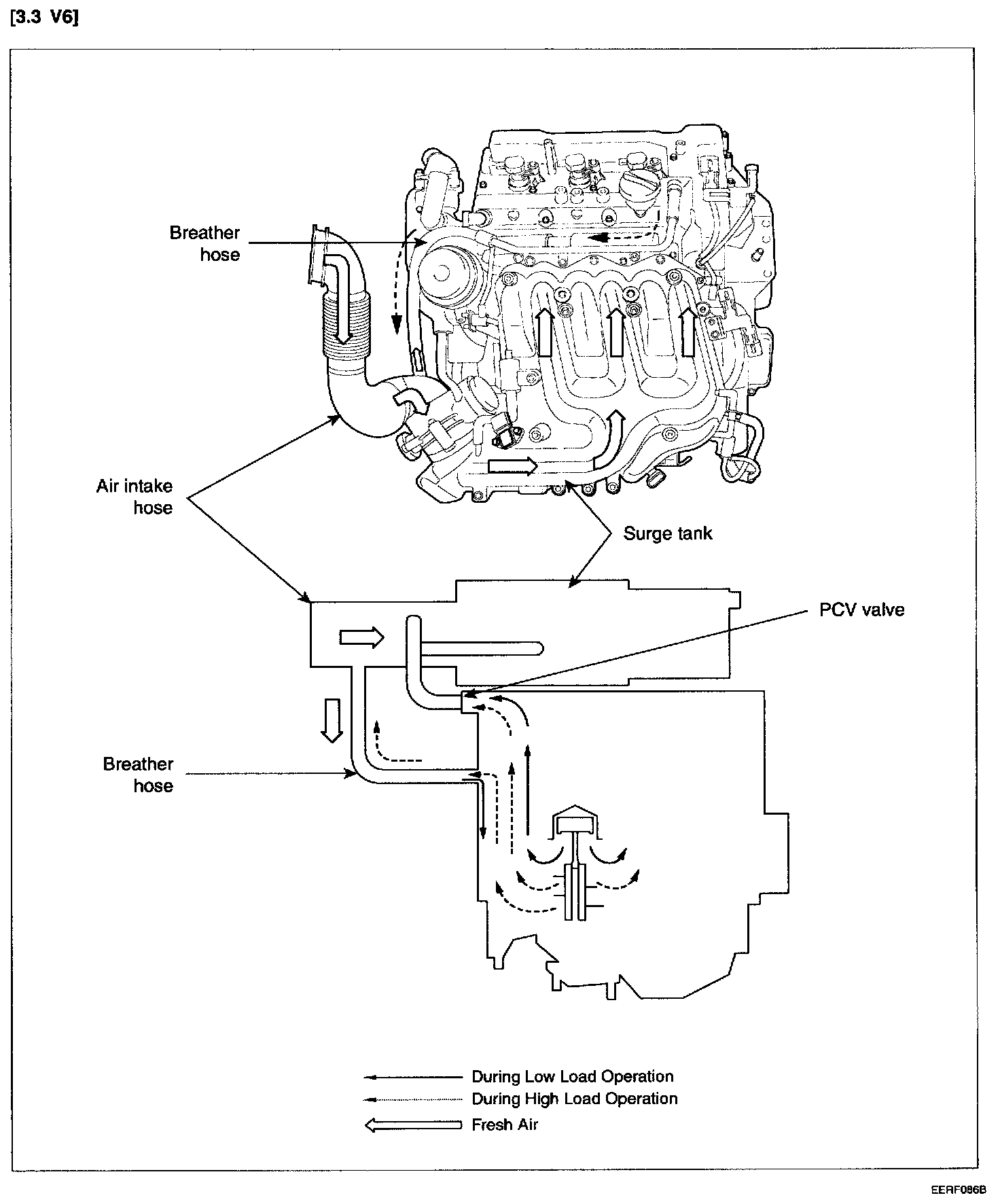 [3.3 V6]

Breather hose

Air intake hose

Surge tank

PCV valve

Breather hose

During Low Load Operation
During High Load Operation
Fresh Air

EERF086B