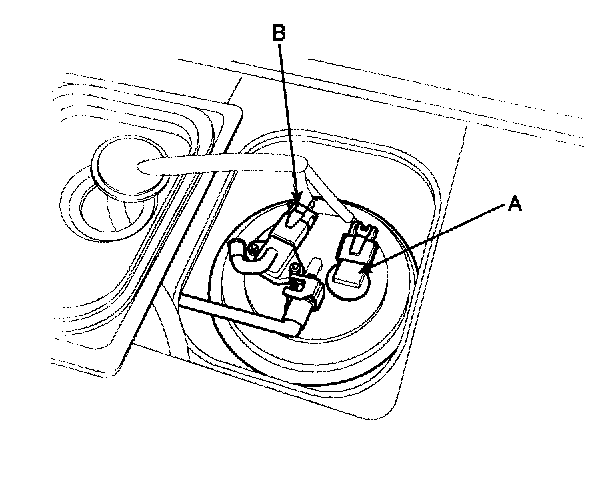 B
A