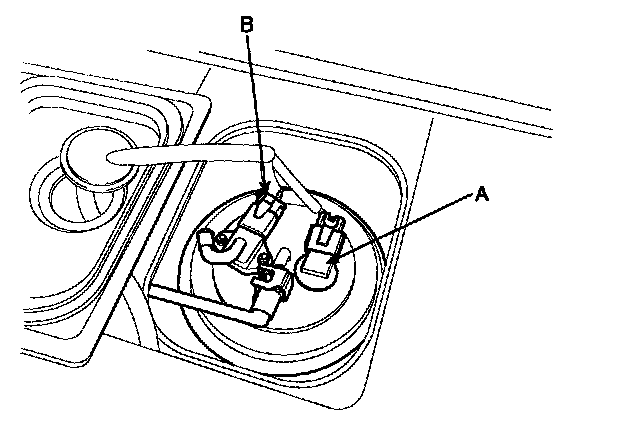 B

A