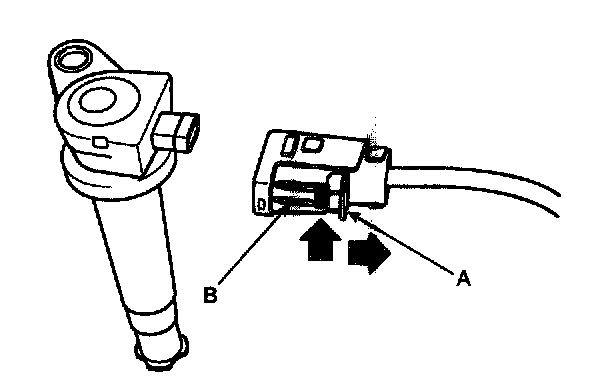 B

A