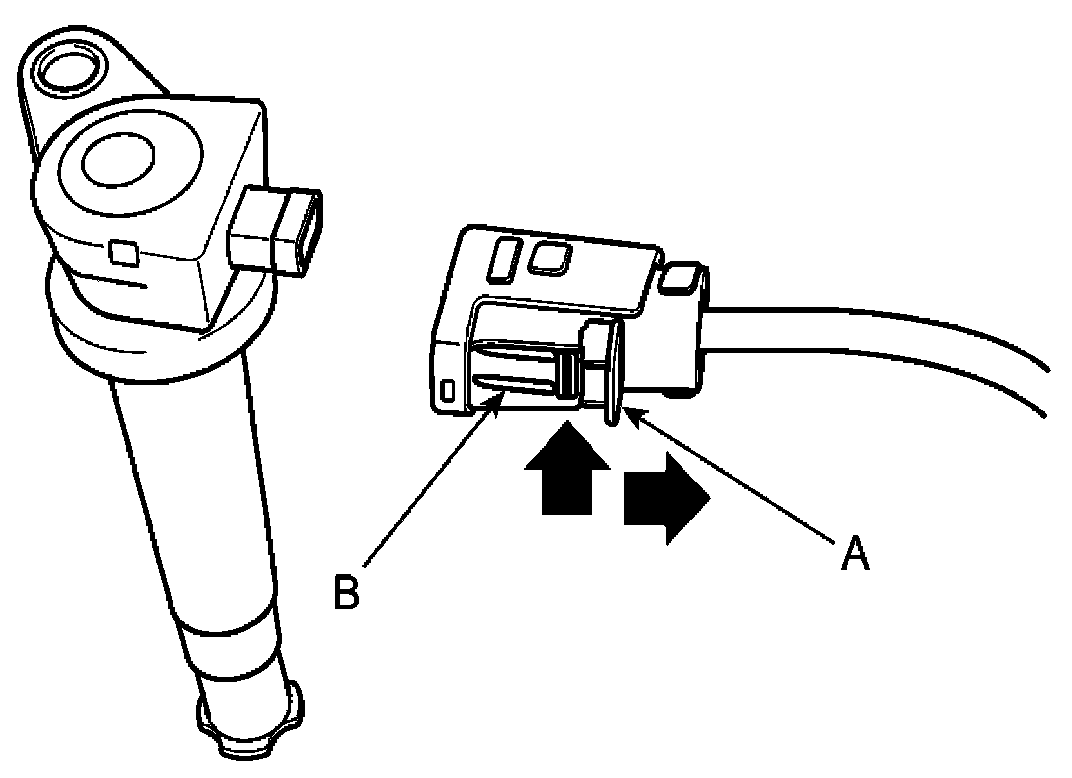 B

A