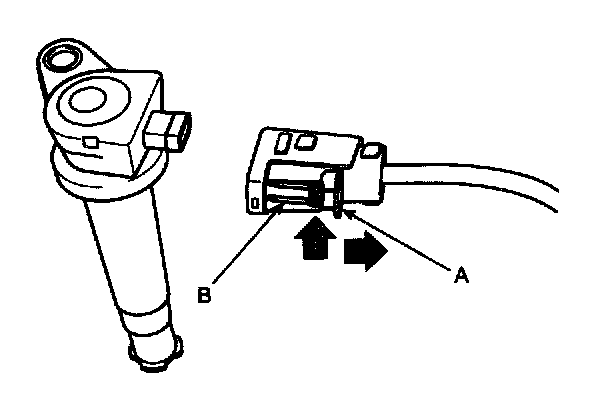 B

A