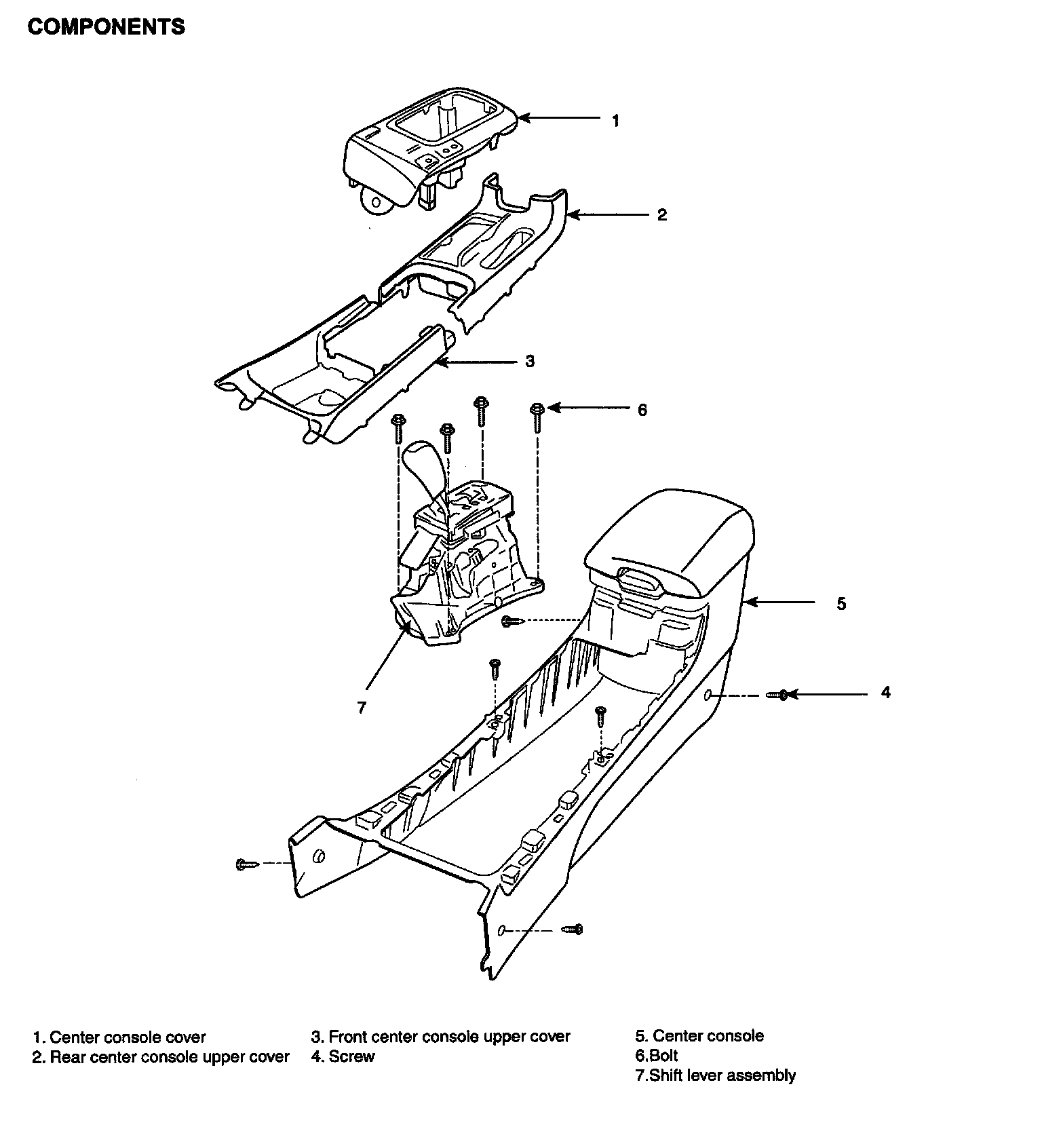 COMPONENTS

1

2

3

6

5

7

4

1. Center console cover
2. Rear center console upper cover

3. Front center console upper cover
4. Screw

5. Center console
6.Bolt
7.Shift lever assembly