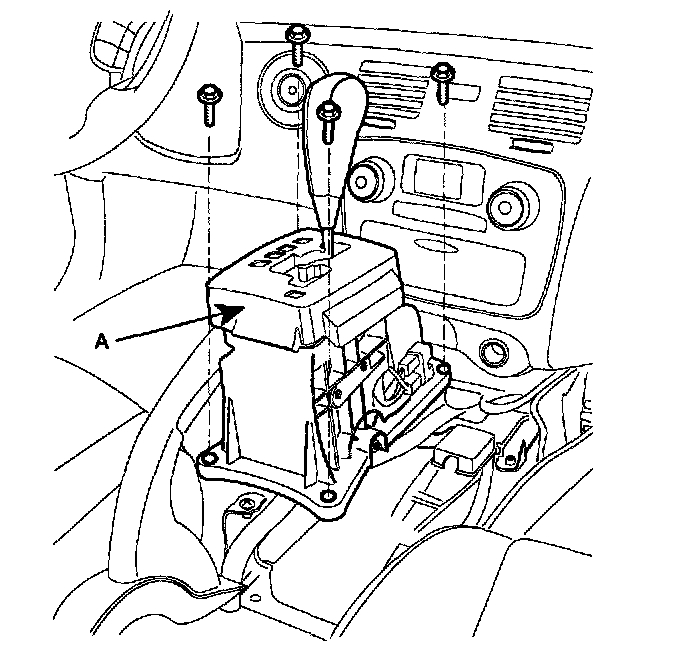 A