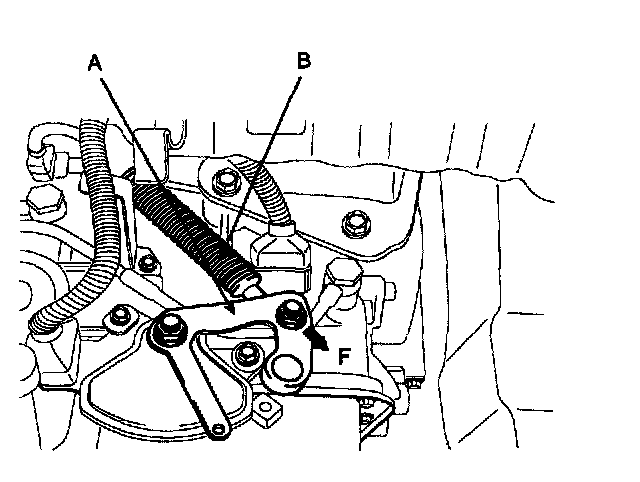 A
B
F