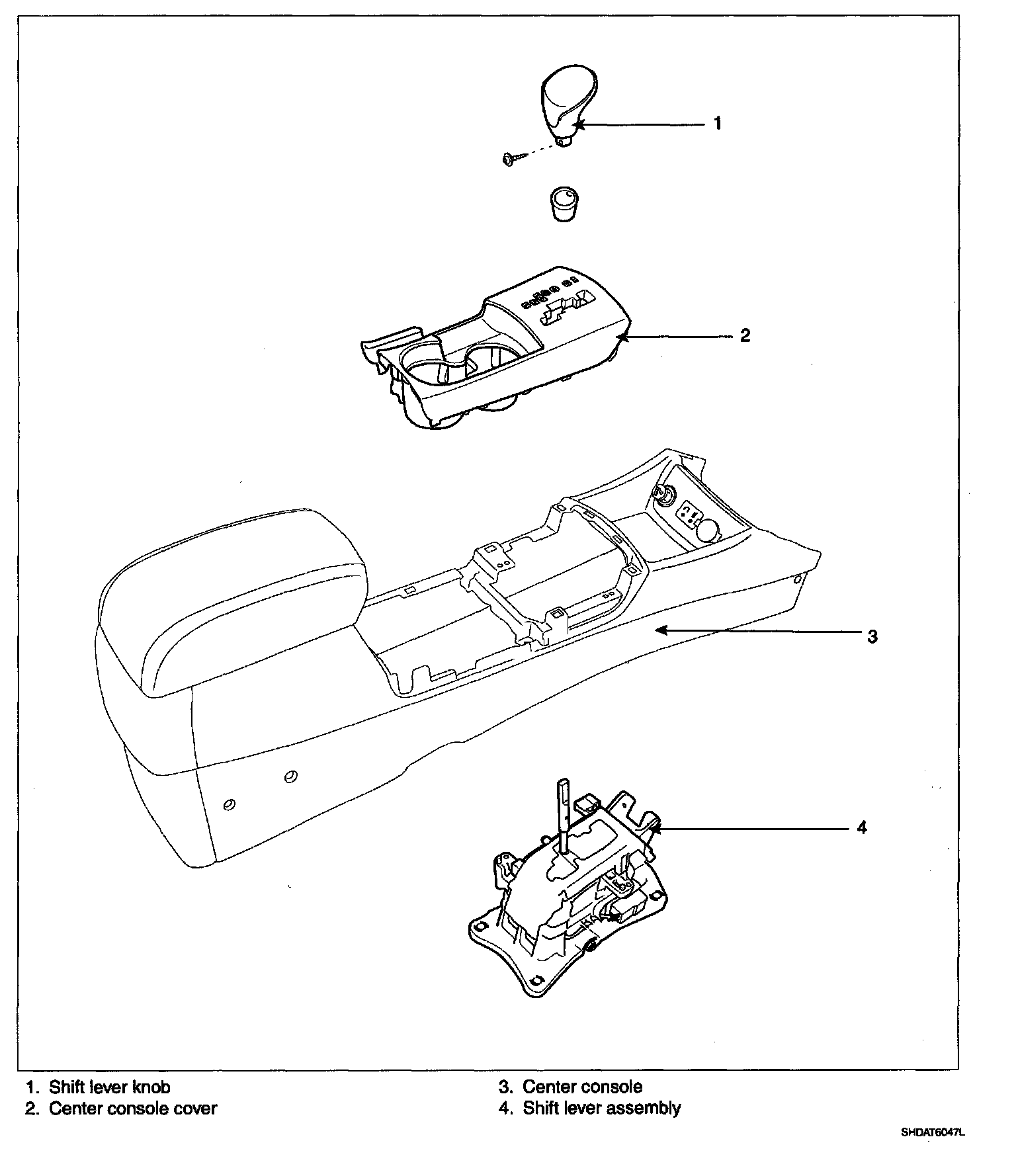 1

2

3

4

1. Shift lever knob
2. Center console cover

3. Center console
4. Shift lever assembly

SHDAT6047L