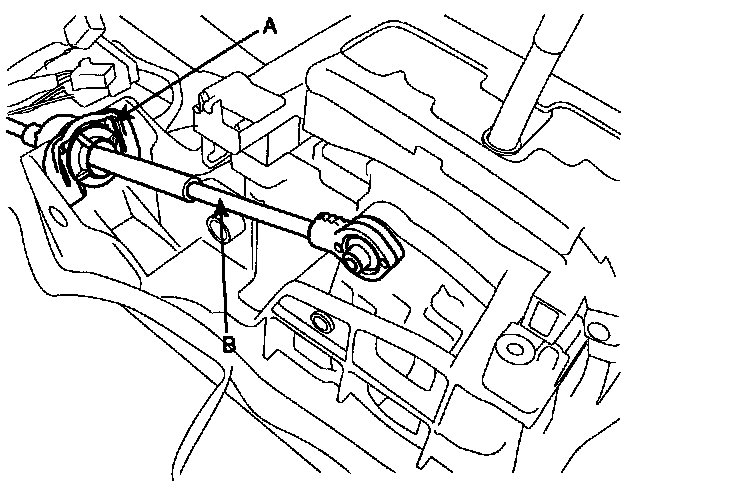 A

B