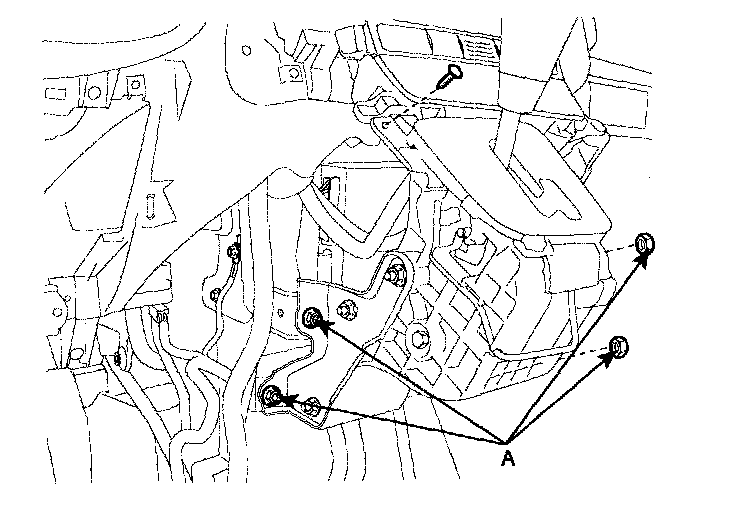 A