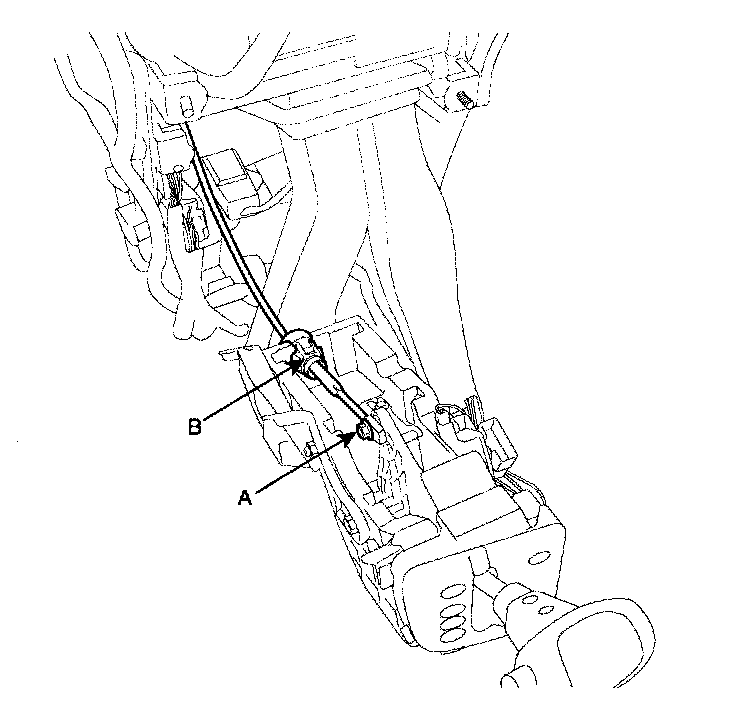 B

A