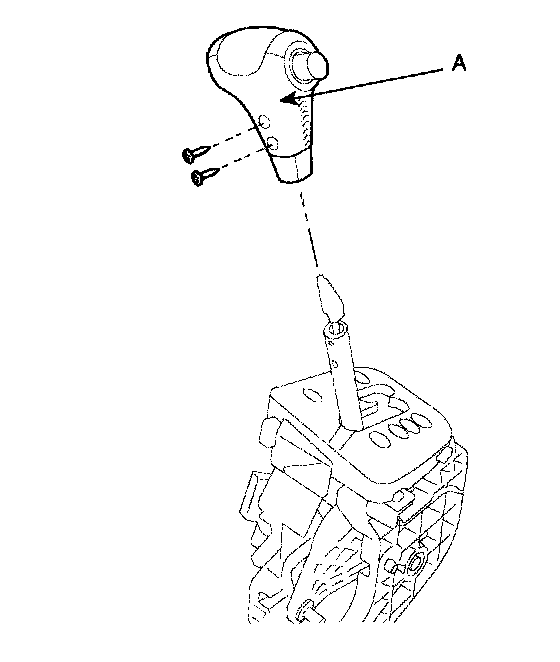 A