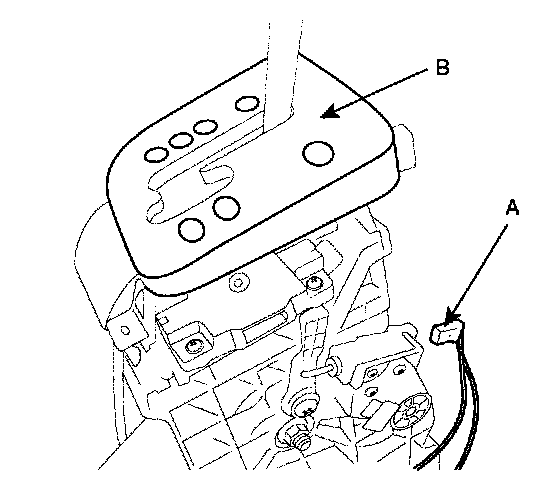 B
A