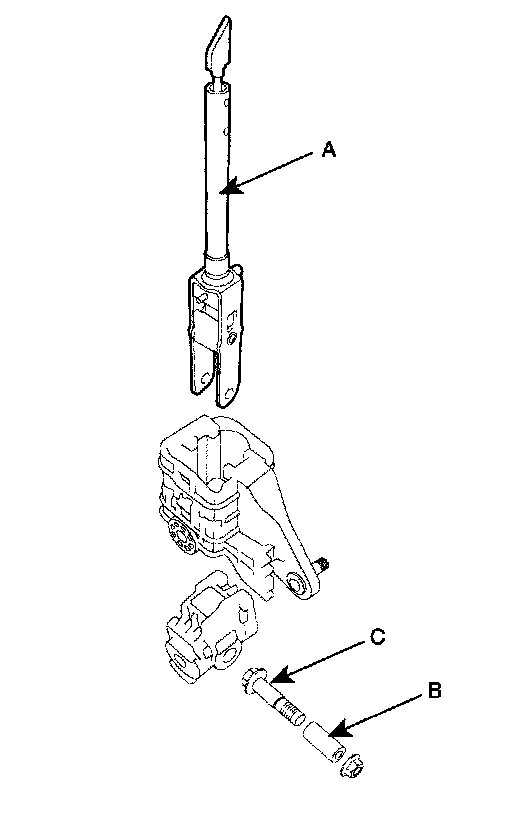 A

C

B