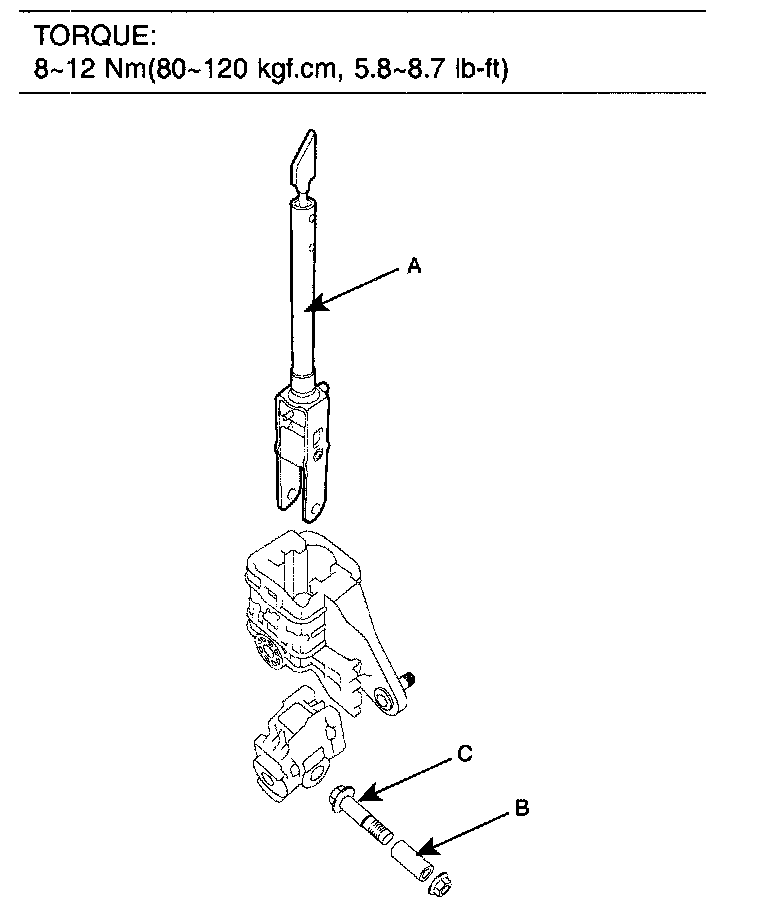 TORQUE:
8~12 Nm(80~120 kgf.cm, 5.8~8.7 lb-ft)

A

C

B