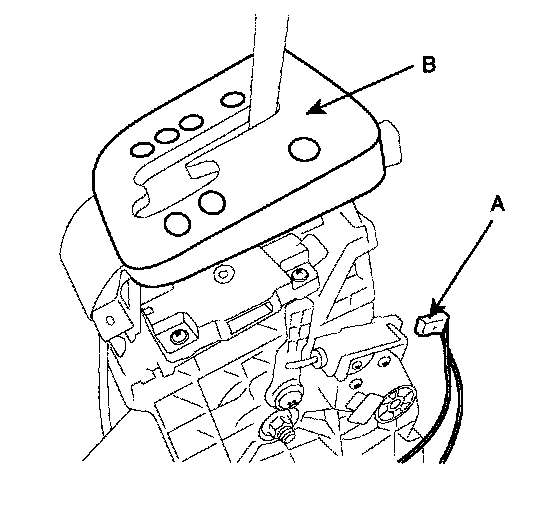 B

A