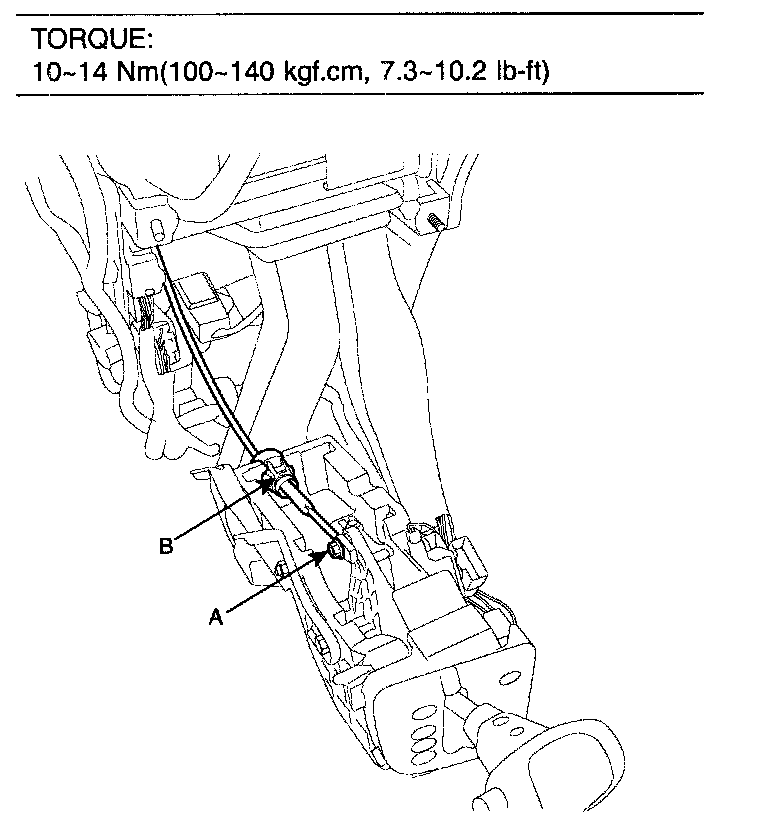 TORQUE:
10~14 Nm(100~140 kgf.cm, 7.3~10.2 lb-ft)

B

A