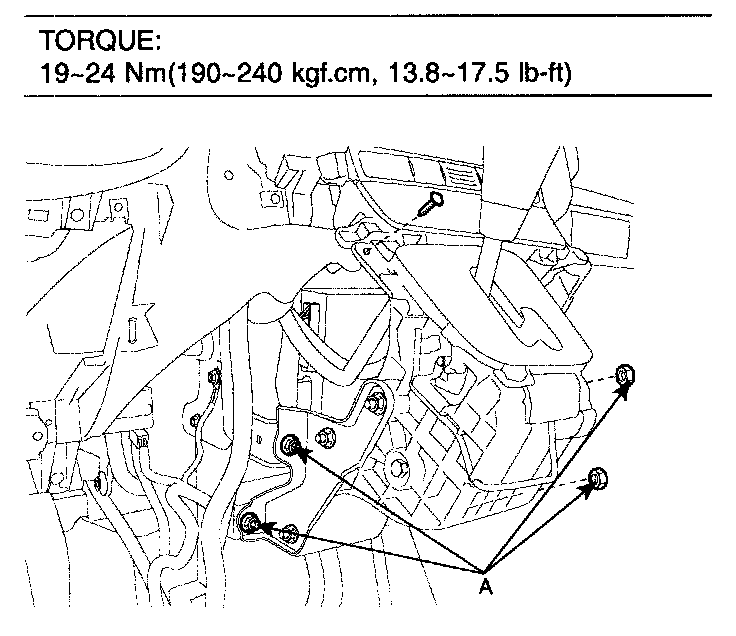 TORQUE:
19~24 Nm(190~240 kgf.cm, 13.8~17.5 lb-ft)

A