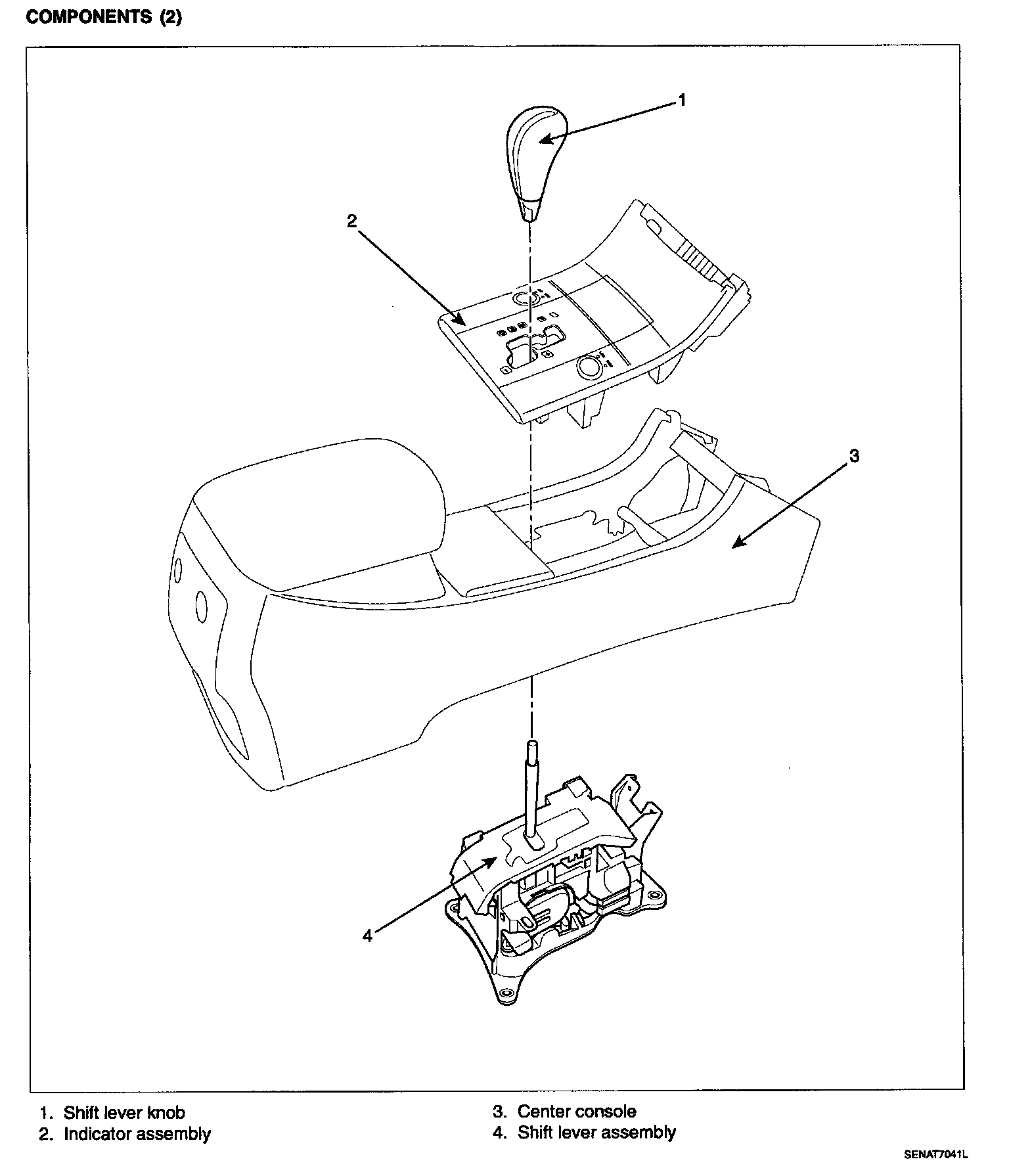 COMPONENTS (2)

1

2

3

4

1. Shift lever knob
2. Indicator assembly

3. Center console
4. Shift lever assembly

SENAT7041L