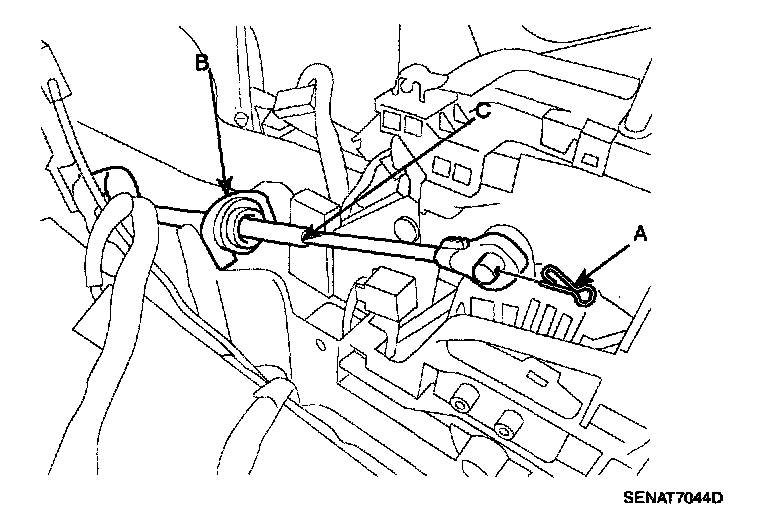 B
C
A
SENAT7044D