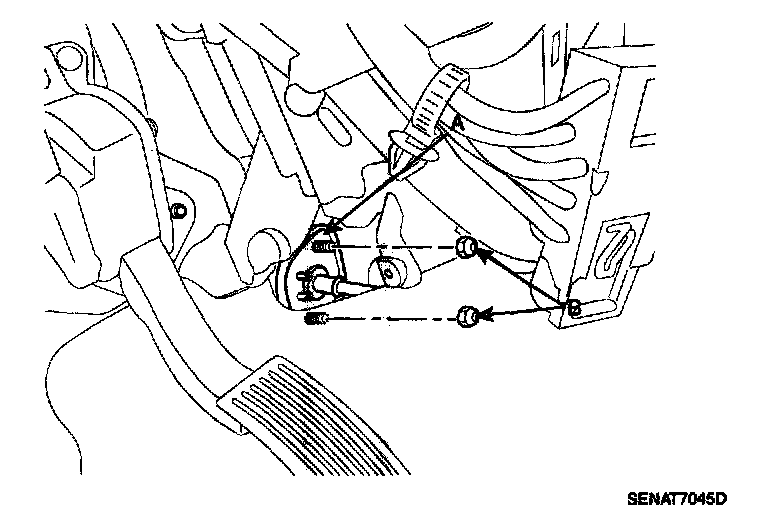 A

B

SENAT7045D