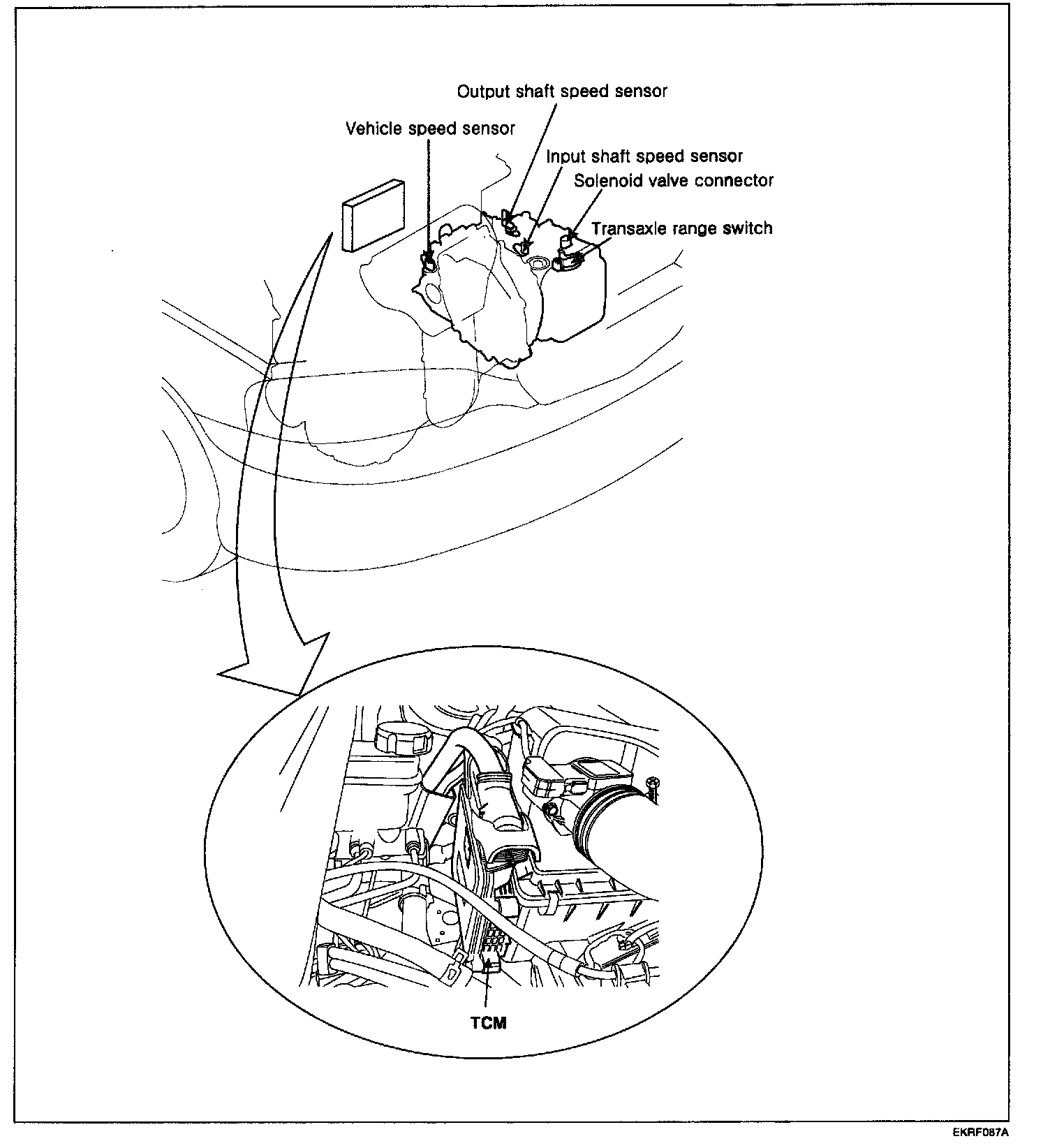 Output shaft speed sensor
Vehicle speed sensor
Input shaft speed sensor
Solenoid valve connector
Transaxle range switch
TCM
EKRF087A