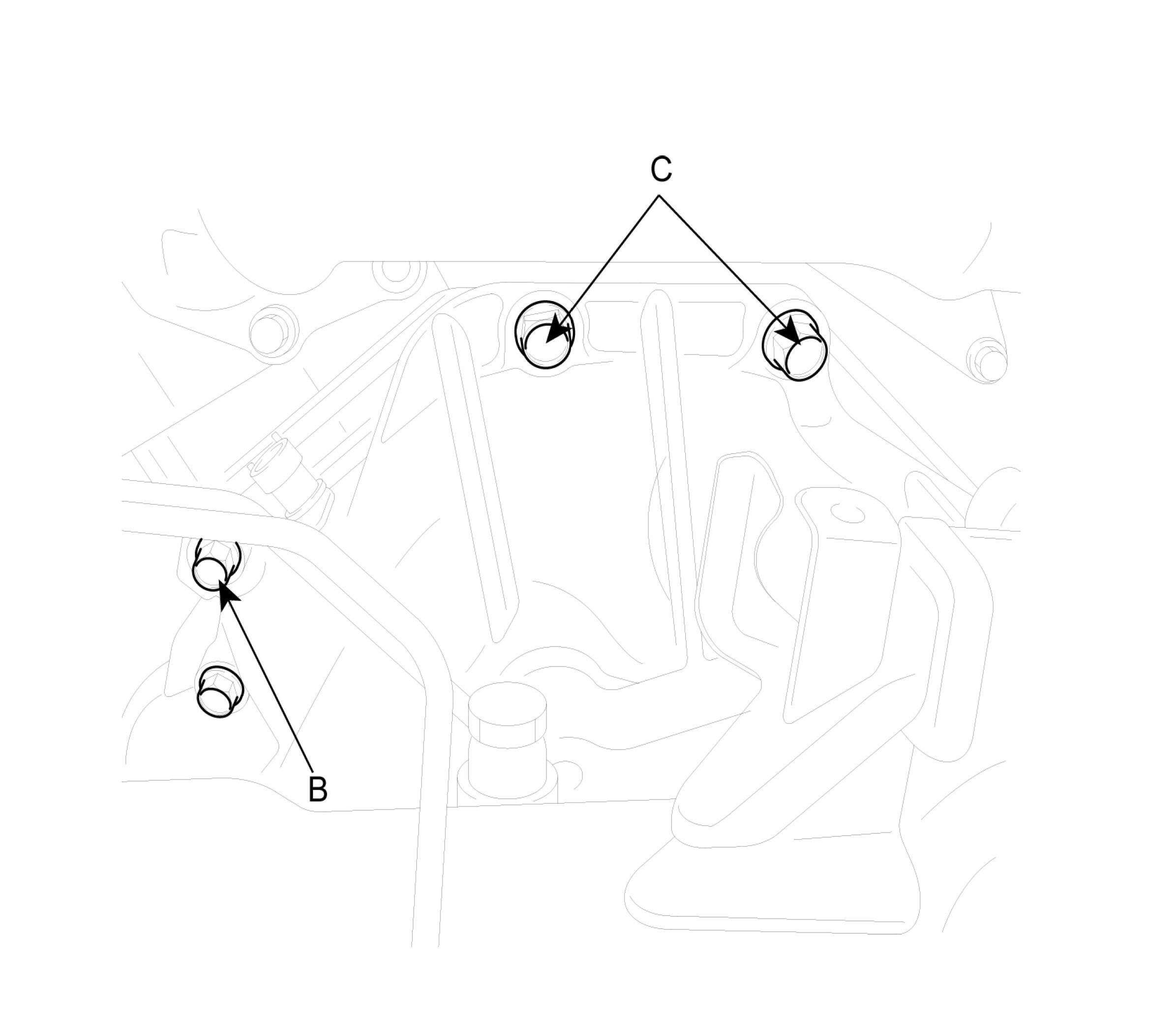 C

B