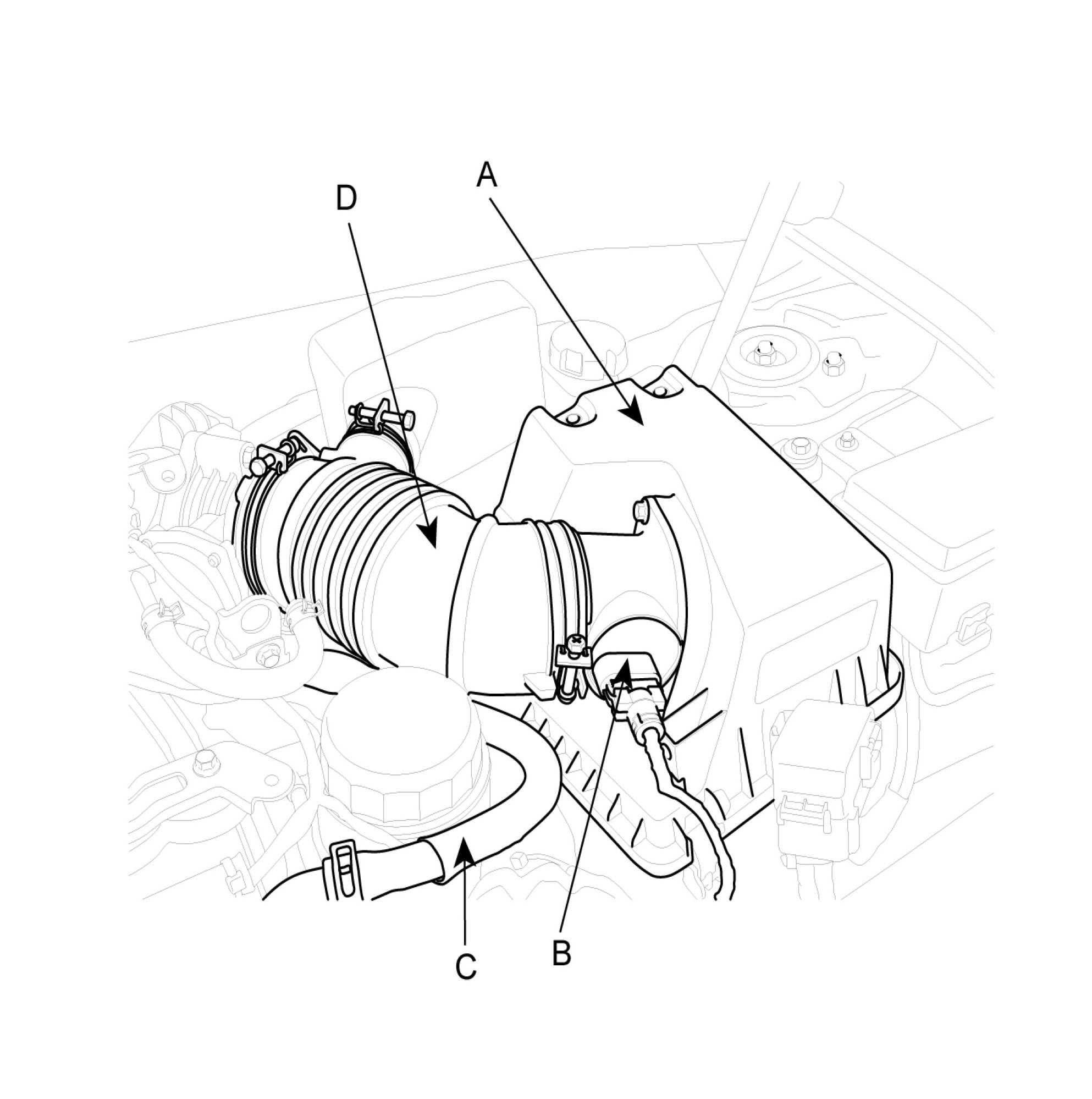 A
D
C
B