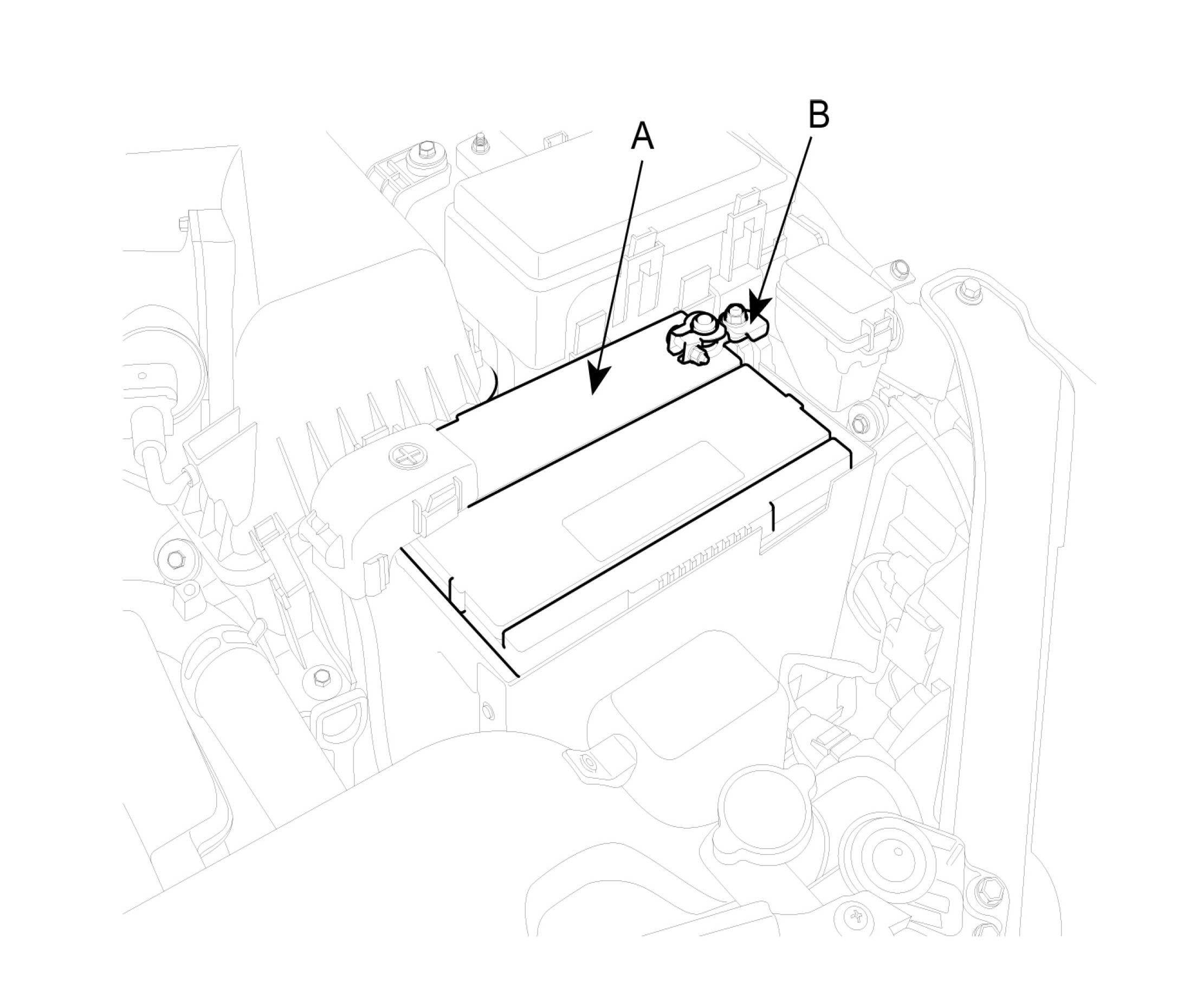 A
B