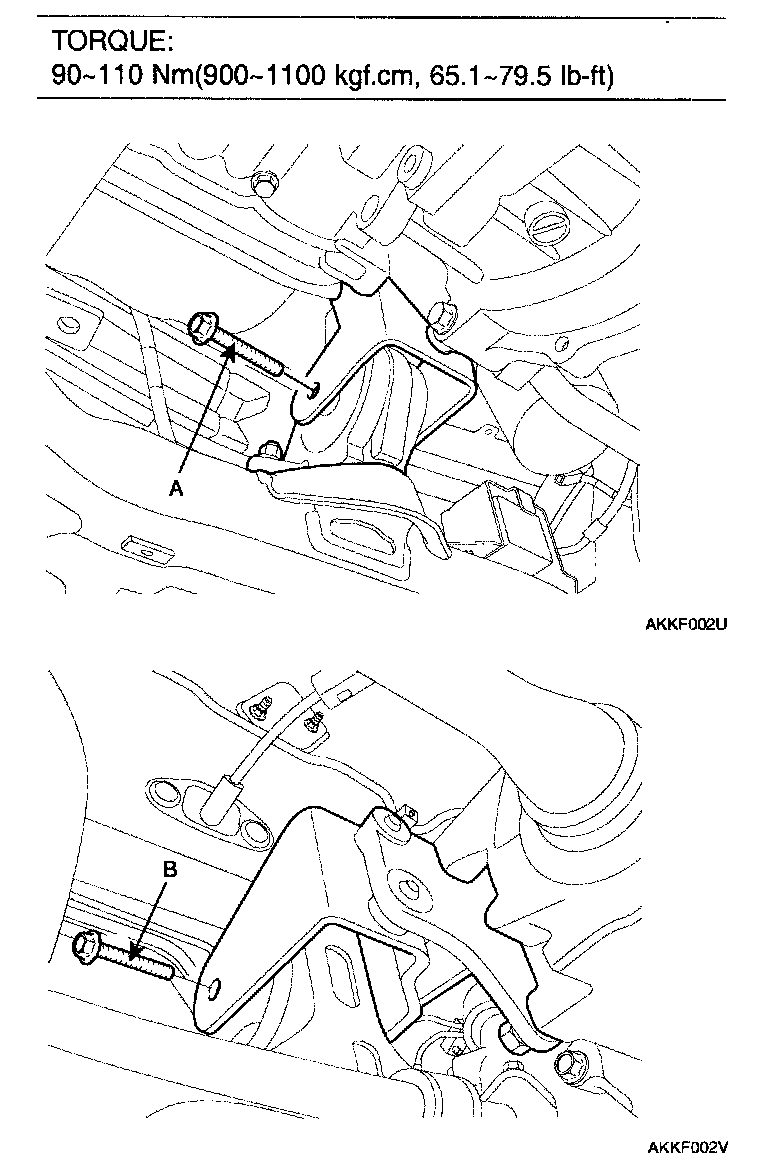 TORQUE:
90~110 Nm(900~1100 kgf.cm, 65.1~79.5 lb-ft)

A

AKKF002U

B

AKKF002V