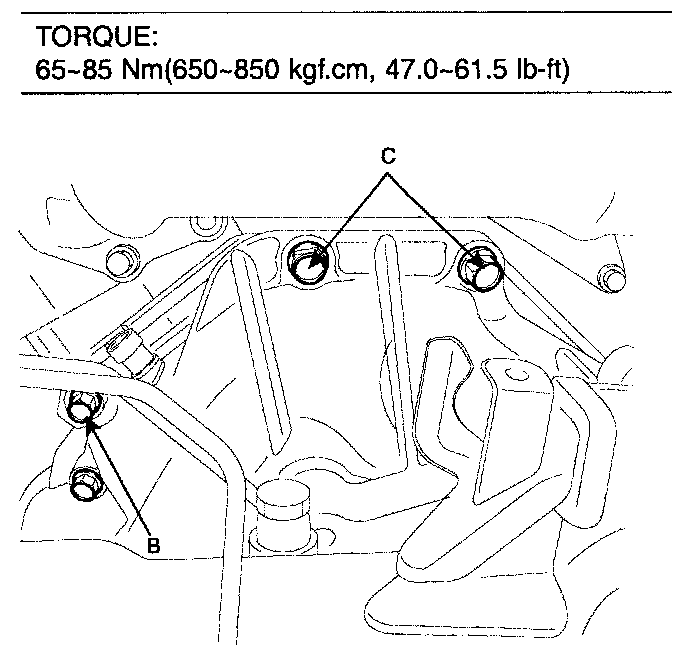 TORQUE:
65~85 Nm(650~850 kgf.cm, 47.0~61.5 lb-ft)

C

B