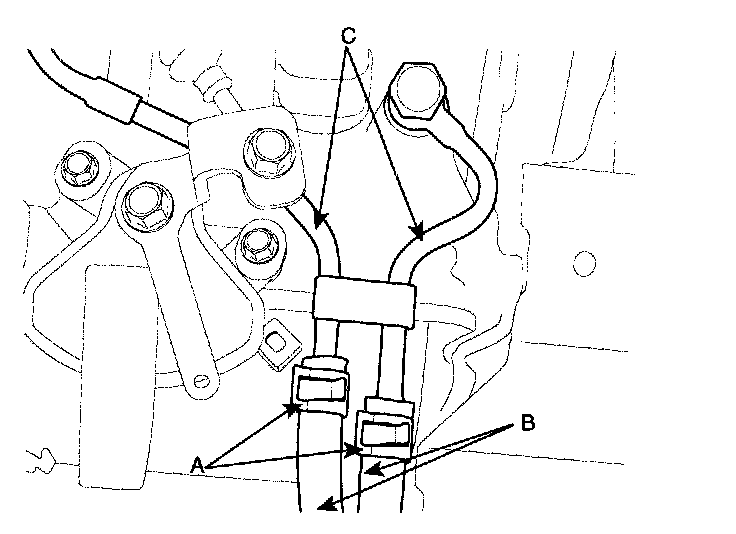 C
A
B