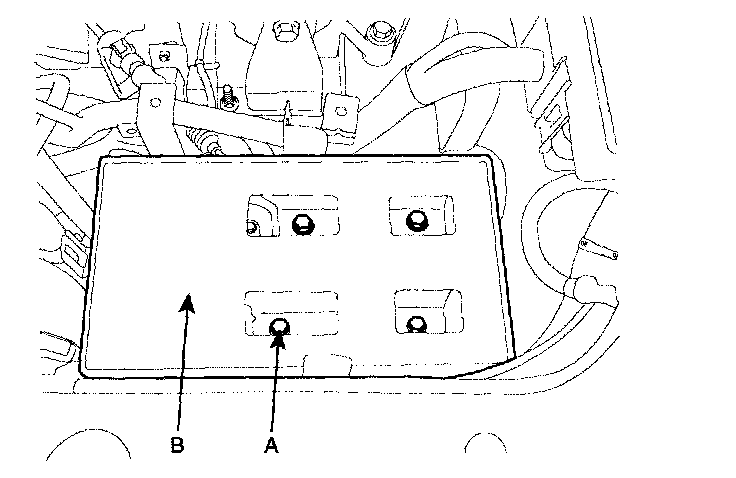 B A