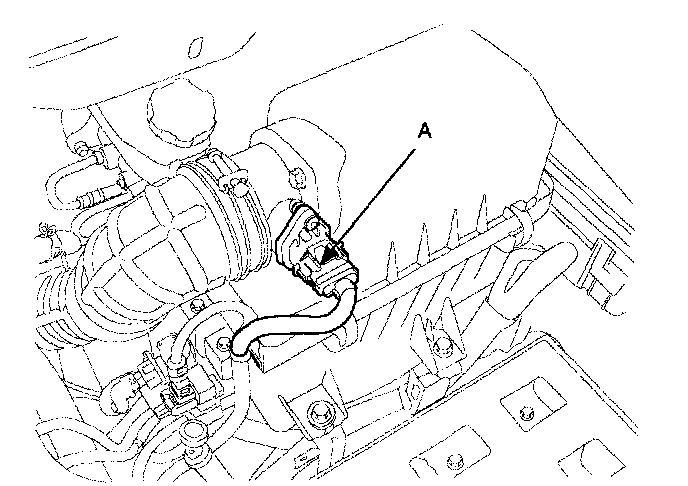 A