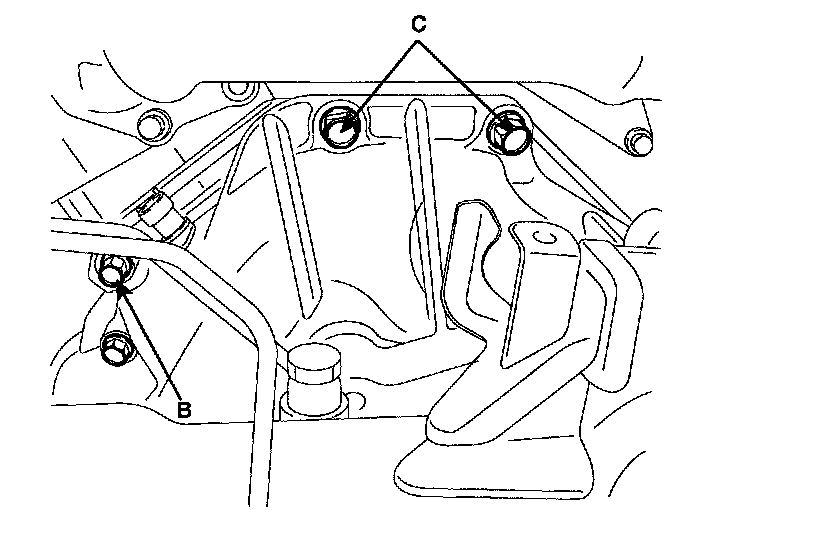 C

B